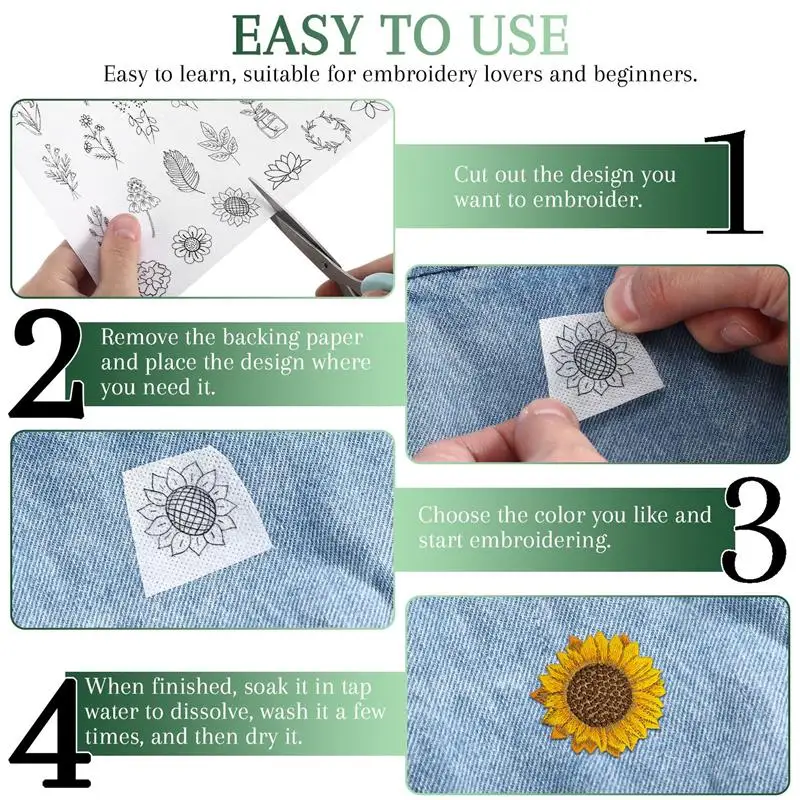 EASY TO USE

Easy to learn, suitable for embroidery lovers and beginners.

1
Cut out the design you want to embroider.

2
Remove the backing paper and place the design where you need it.

3
Choose the color you like and start embroidering.

4
When finished, soak it in tap water to dissolve, wash it a few times, and then dry it.