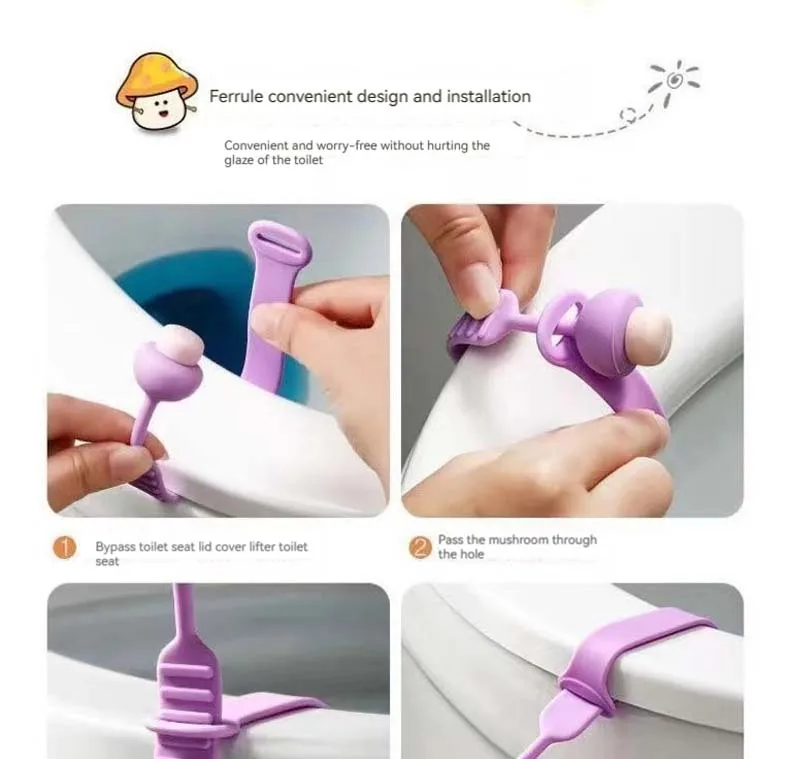 Ferrule convenient design and installation

Convenient and worry-free without hurting the glaze of the toilet

1 Bypass toilet seat lid cover lifter toilet seat

2 Pass the mushroom through the hole