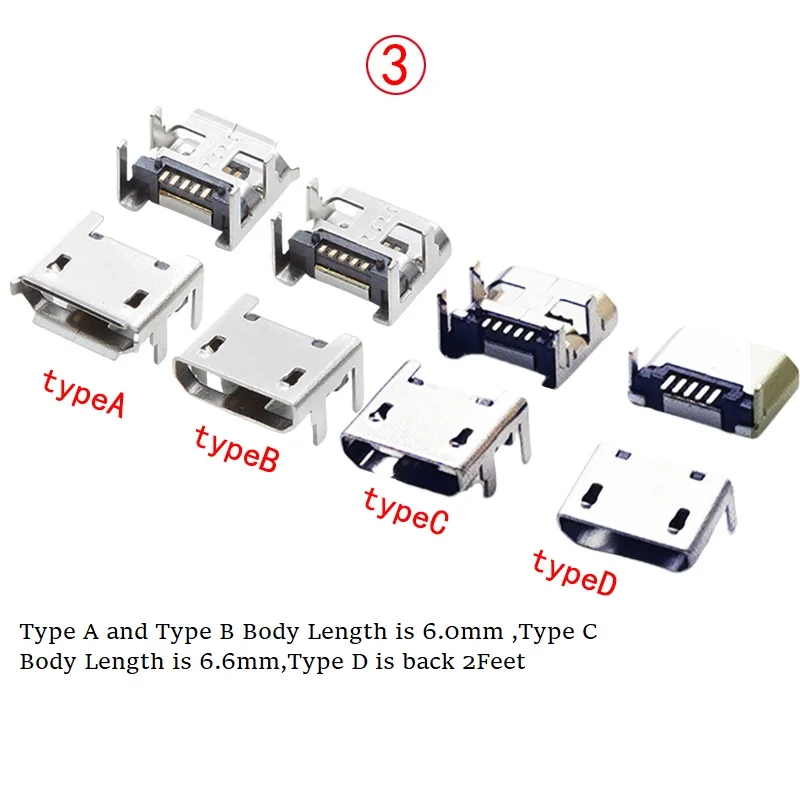 ③

typeA

typeB

typeC

typeD

Type A and Type B Body Length is 6.0mm ,Type C Body Length is 6.6mm,Type D is back 2Feet