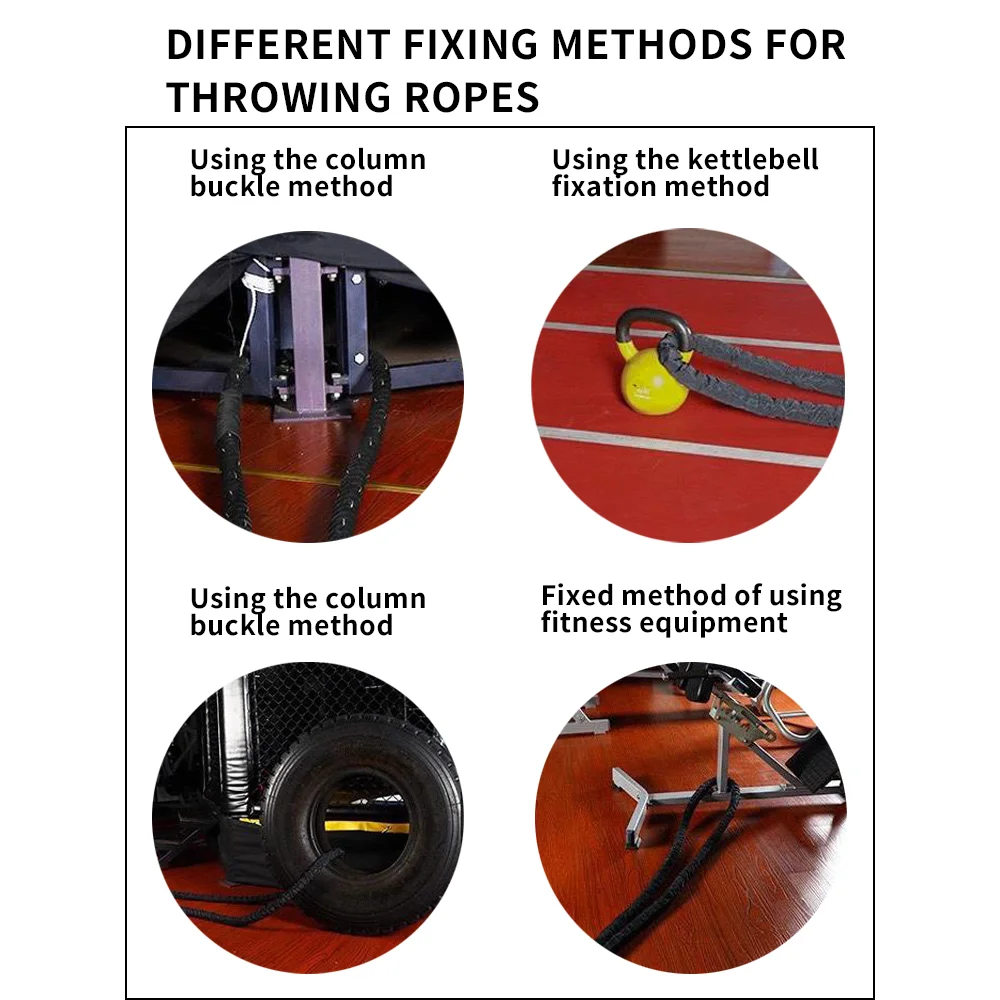 DIFFERENT FIXING METHODS FOR THROWING ROPES

Using the column buckle method

Using the kettlebell fixation method

Using the column buckle method

Fixed method of using fitness equipment