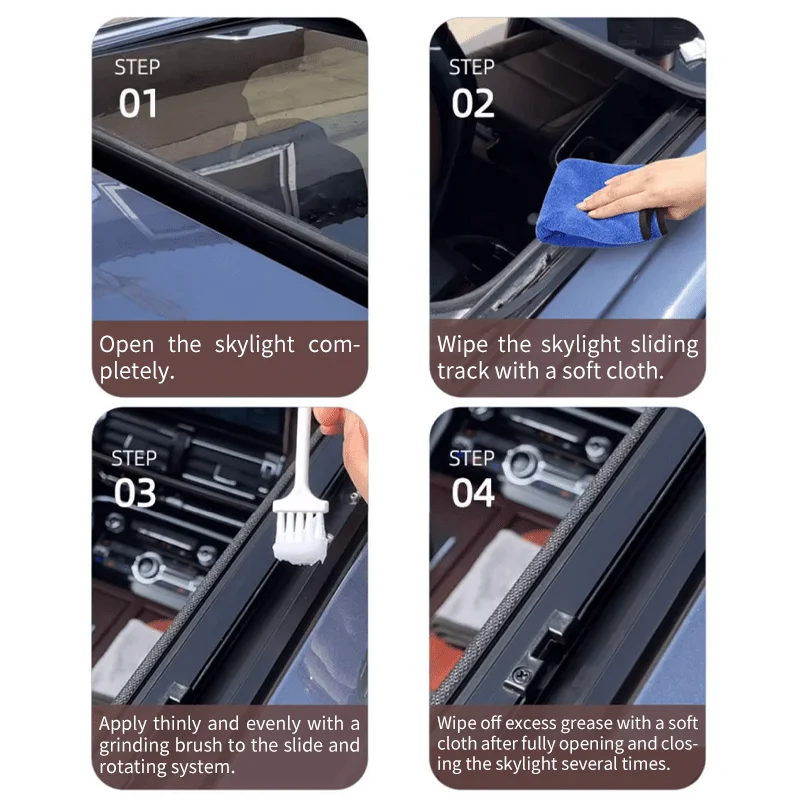 STEP
01

Open the skylight completely.

STEP
02

Wipe the skylight sliding track with a soft cloth.

STEP
03

Apply thinly and evenly with a grinding brush to the slide and rotating system.

STEP
04

Wipe off excess grease with a soft cloth after fully opening and closing the skylight several times.