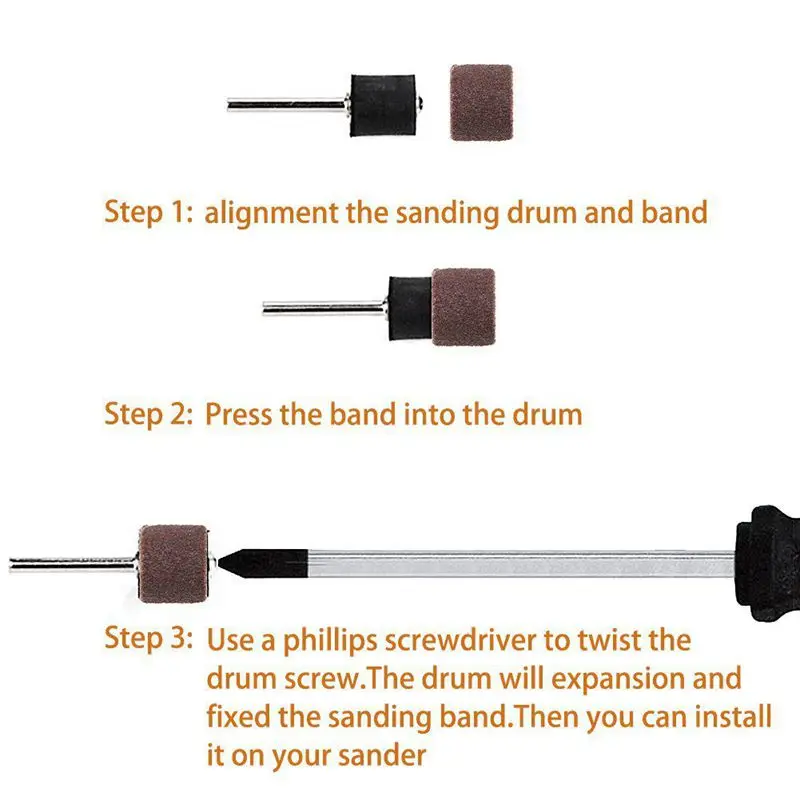 Step 1: alignment the sanding drum and band

Step 2: Press the band into the drum

Step 3: Use a phillips screwdriver to twist the drum screw.The drum will expansion and fixed the sanding band.Then you can install it on your sander