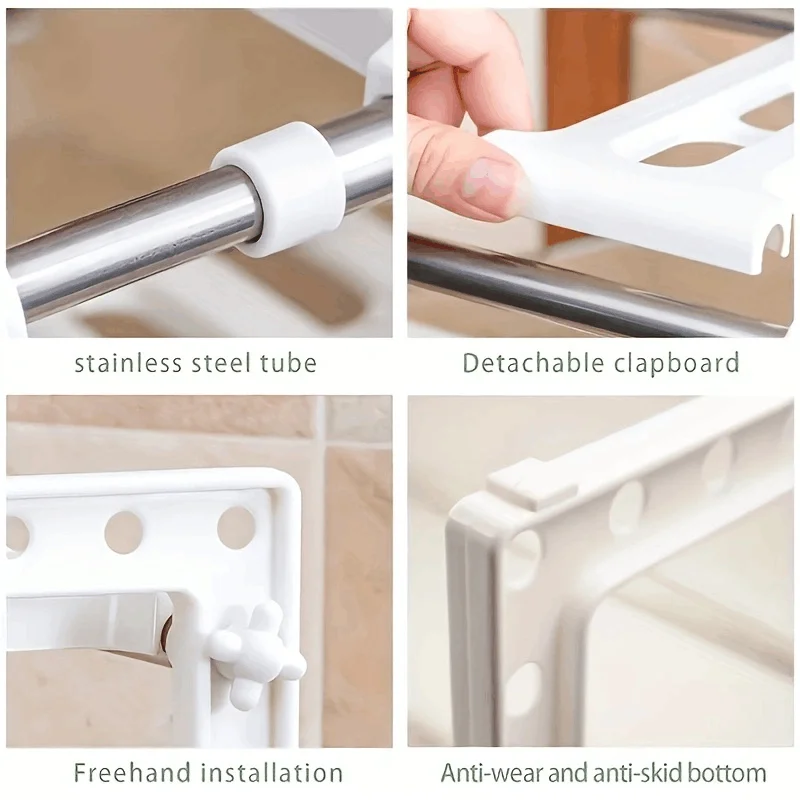 stainless steel tube

Detachable clapboard

Freehand installation

Anti-wear and anti-skid bottom