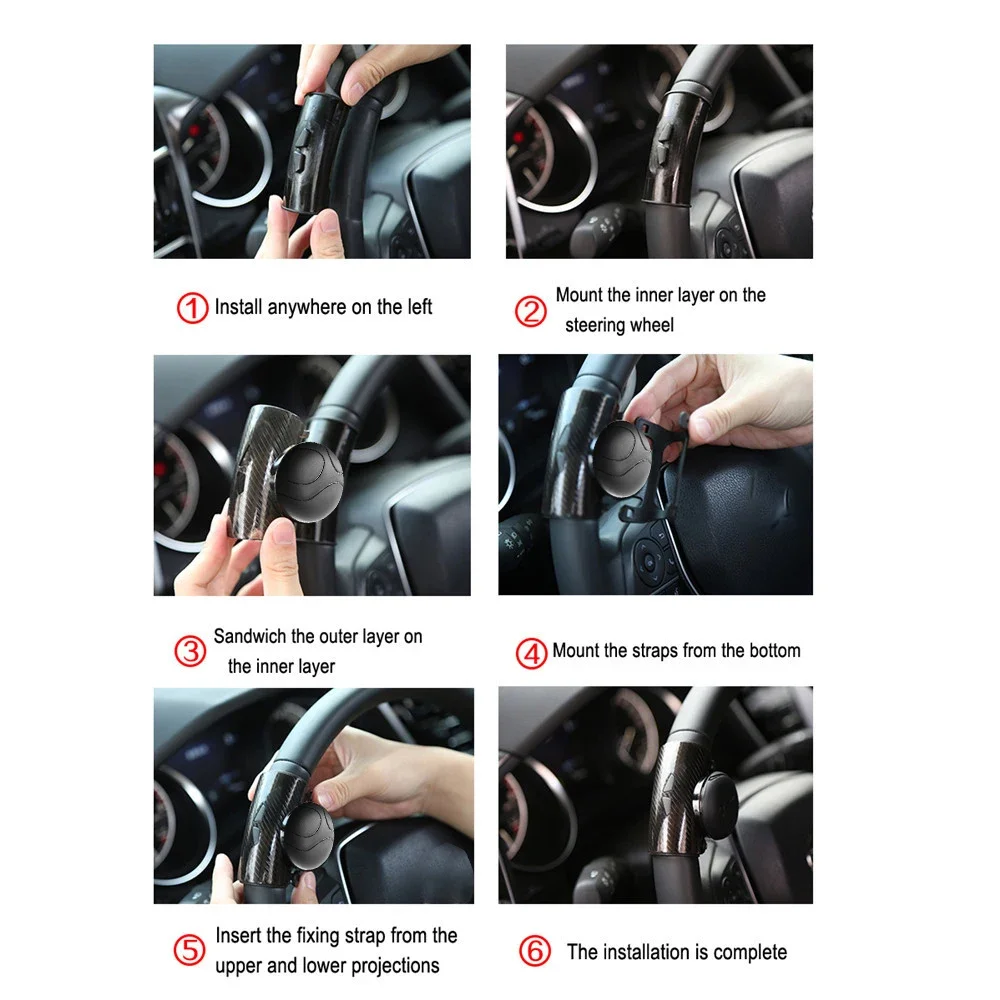 ① Install anywhere on the left

② Mount the inner layer on the steering wheel

③ Sandwich the outer layer on the inner layer

④ Mount the straps from the bottom

⑤ Insert the fixing strap from the upper and lower projections

⑥ The installation is complete