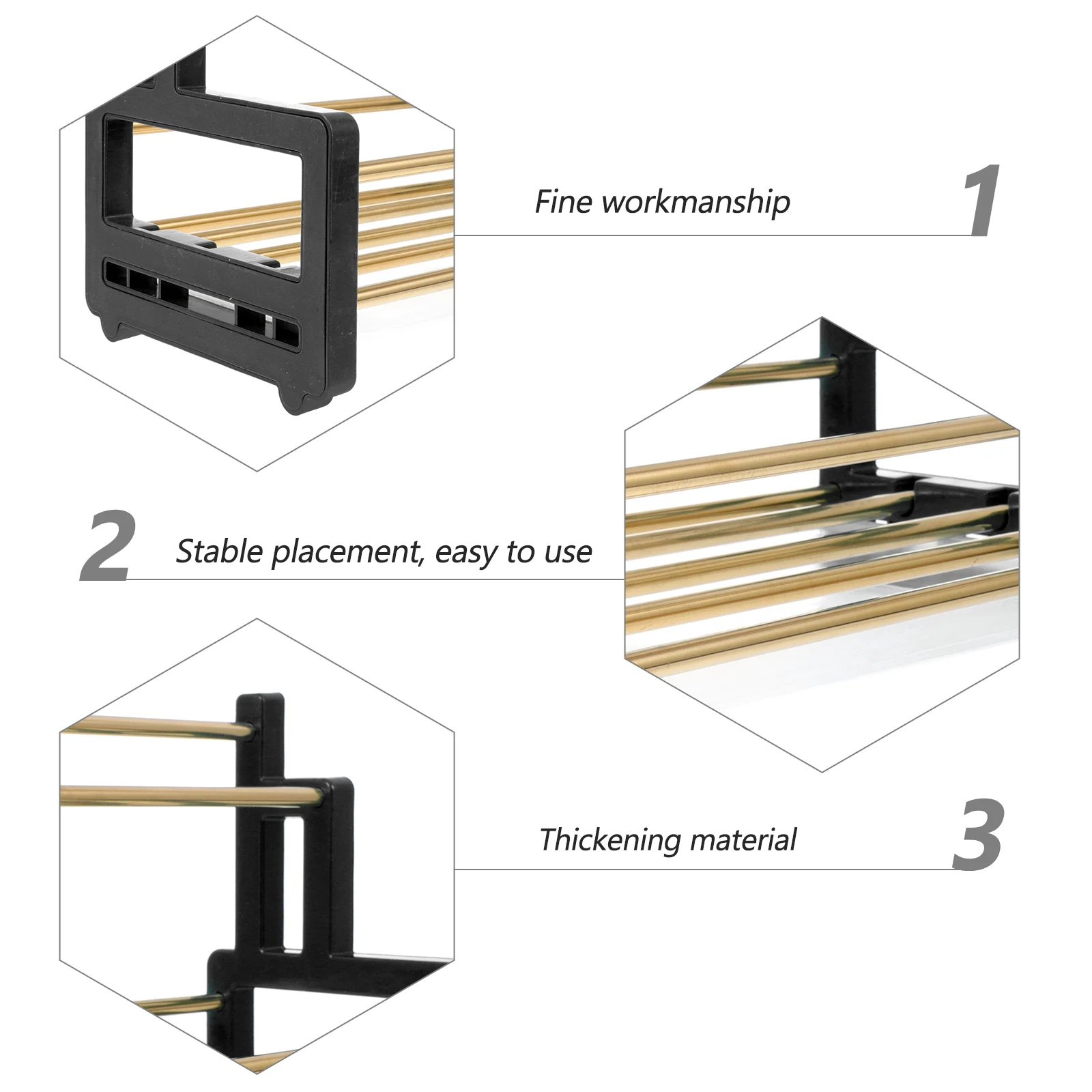 Fine workmanship 1

2 Stable placement, easy to use

Thickening material 3