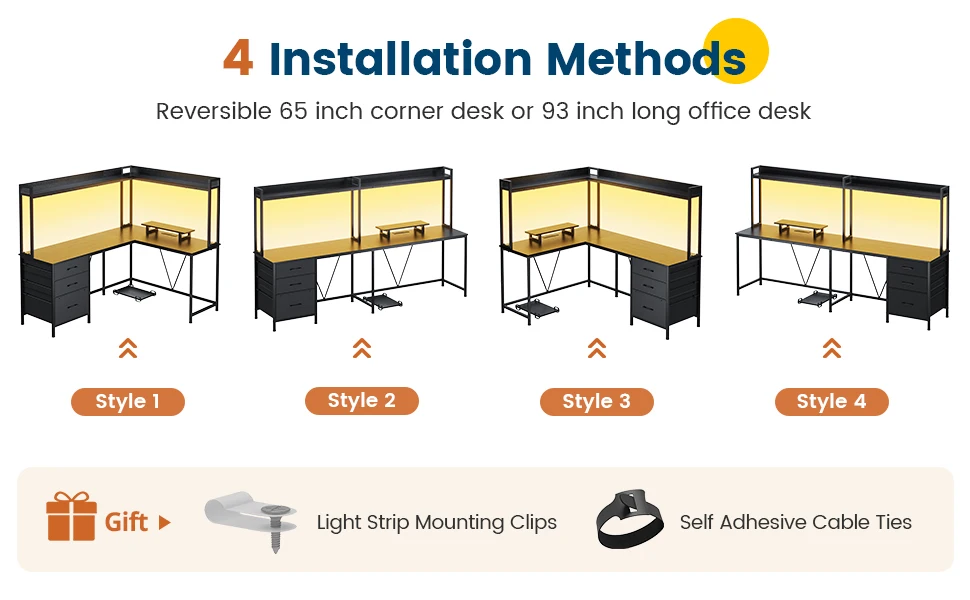 4 Installation Methods

Reversible 65 inch corner desk or 93 inch long office desk

Style 1

Style 2

Style 3

Style 4

Gift

Light Strip Mounting Clips

Self Adhesive Cable Ties