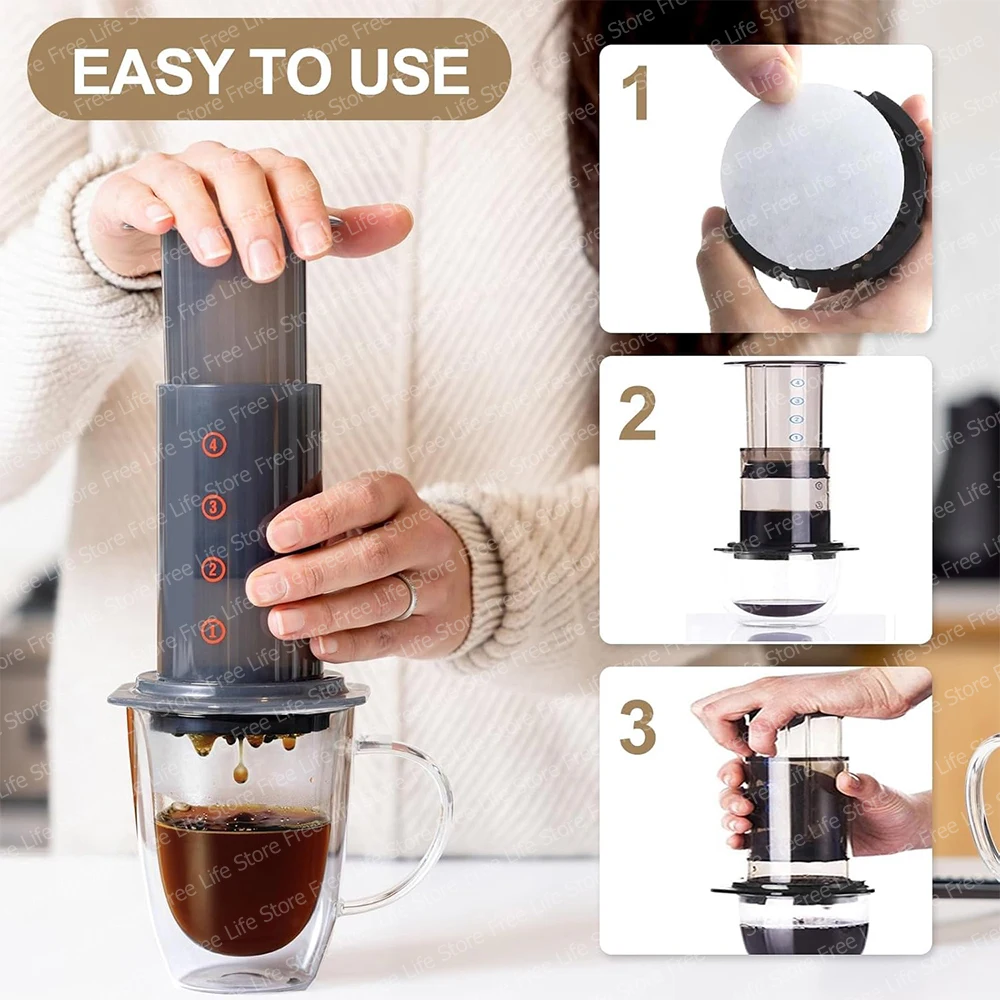 EASY TO USE

4
3
2
1

1

2

3

Free Life Store