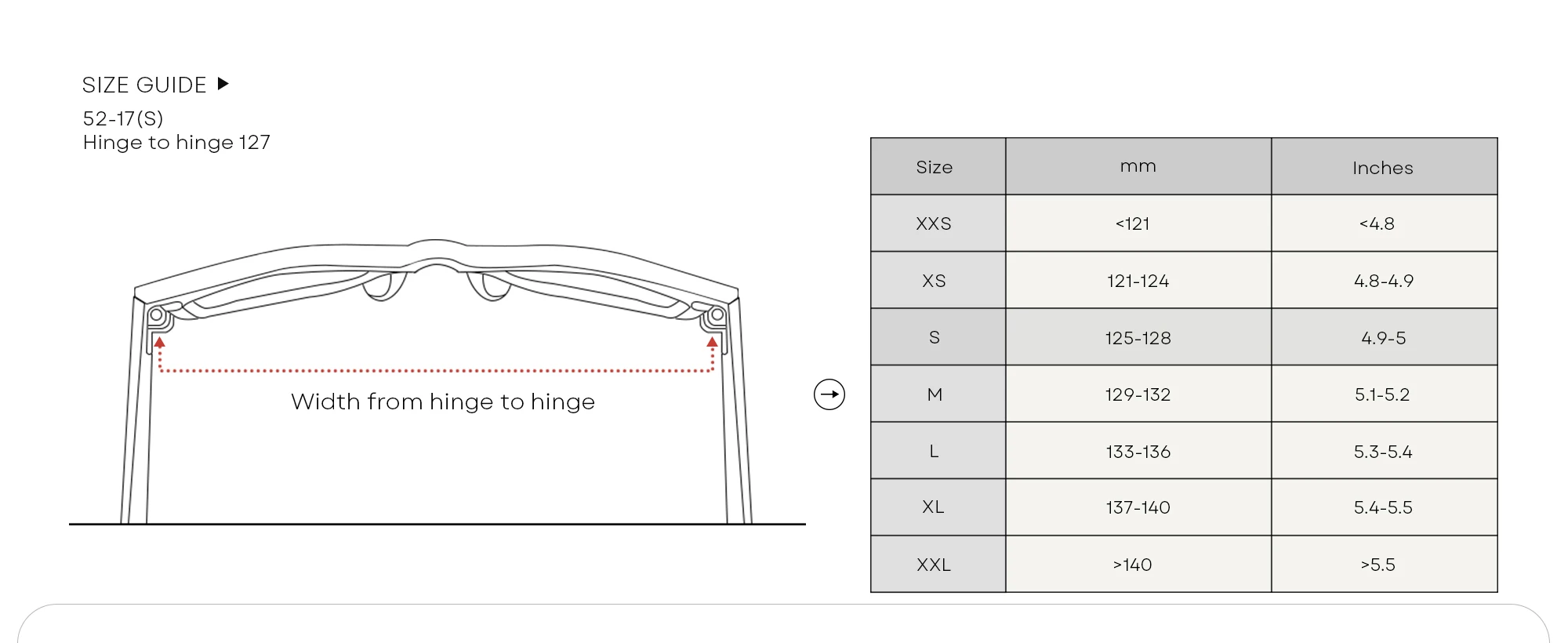 SIZE GUIDE ▶
52-17(S)
Hinge to hinge 127

Width from hinge to hinge

| Size | mm | Inches |
|---|---|---|
| XXS | <121 | <4.8 |
| XS | 121-124 | 4.8-4.9 |
| S | 125-128 | 4.9-5 |
| M | 129-132 | 5.1-5.2 |
| L | 133-136 | 5.3-5.4 |
| XL | 137-140 | 5.4-5.5 |
| XXL | >140 | >5.5 |