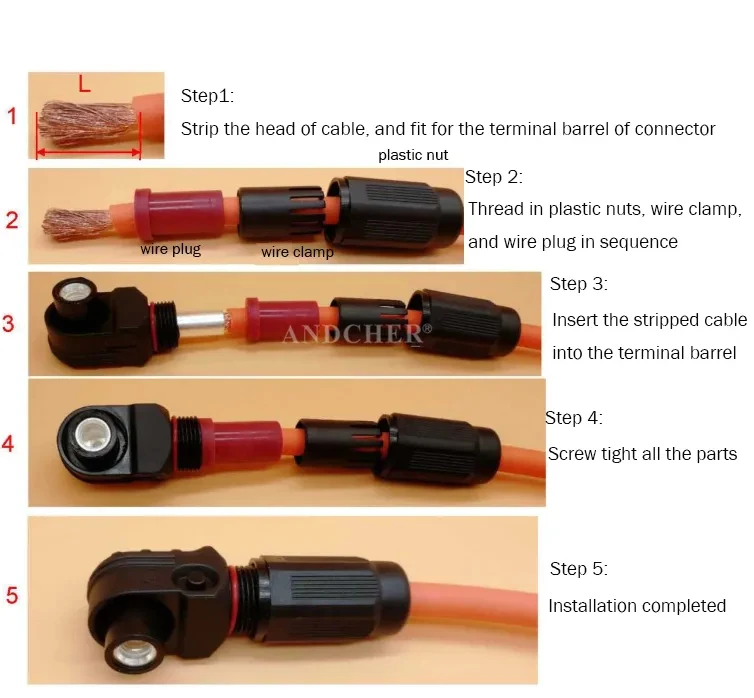 1
L
Step1:
Strip the head of cable, and fit for the terminal barrel of connector

plastic nut
2
wire plug
wire clamp
Step 2:
Thread in plastic nuts, wire clamp, and wire plug in sequence

3
ANDCHER®
Step 3:
Insert the stripped cable into the terminal barrel

4
Step 4:
Screw tight all the parts

5
Step 5:
Installation completed