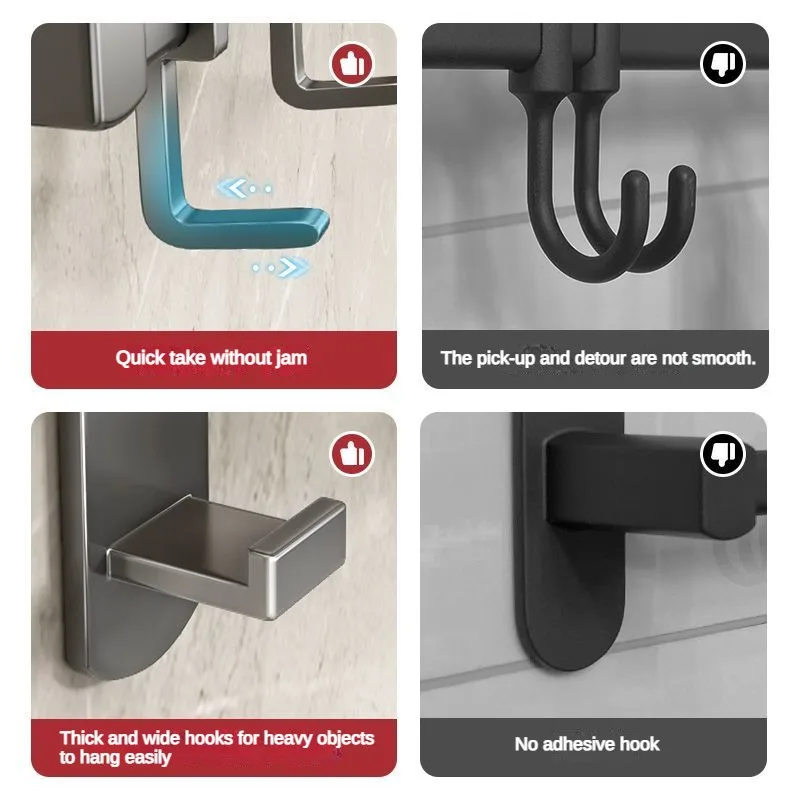 Quick take without jam

The pick-up and detour are not smooth.

Thick and wide hooks for heavy objects to hang easily

No adhesive hook