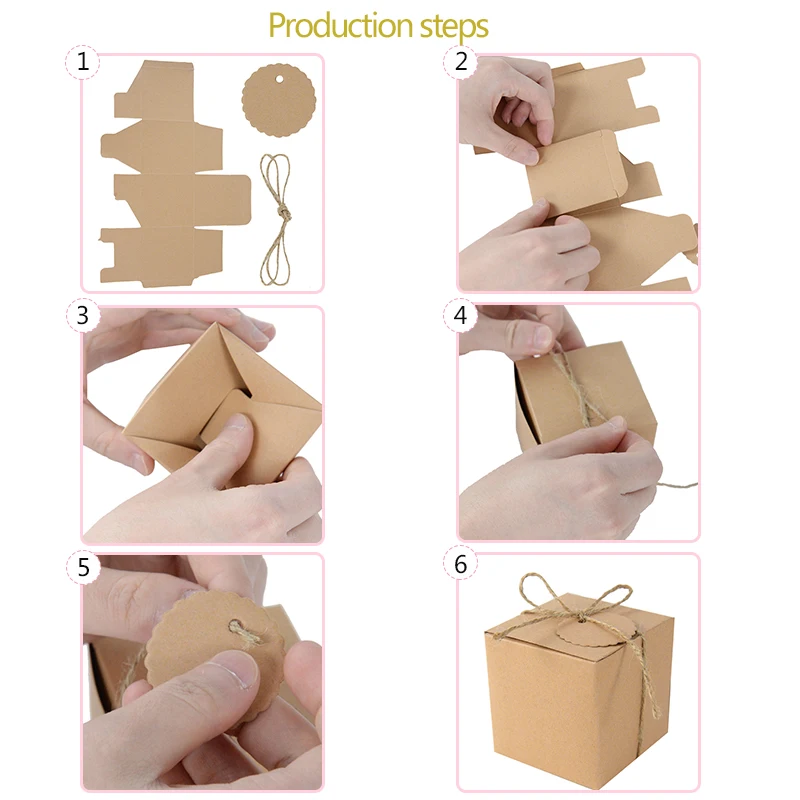 Production steps

1

2

3

4

5

6