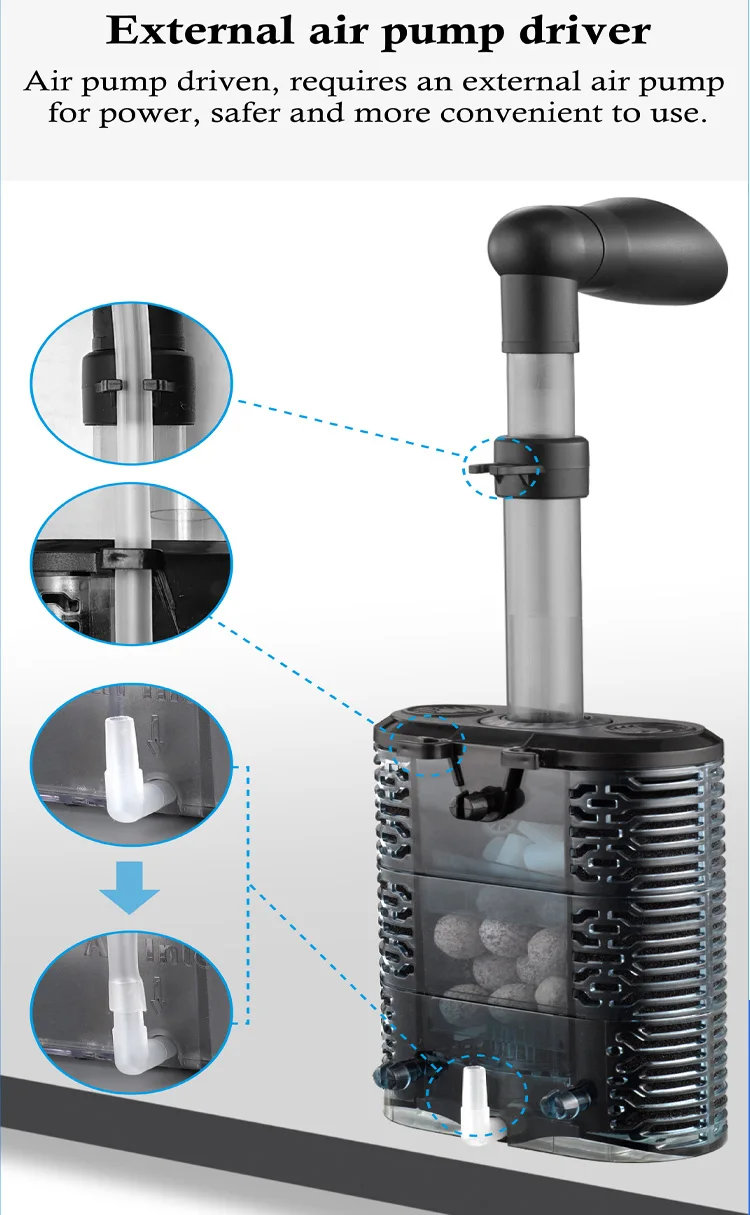 External air pump driver

Air pump driven, requires an external air pump for power, safer and more convenient to use.