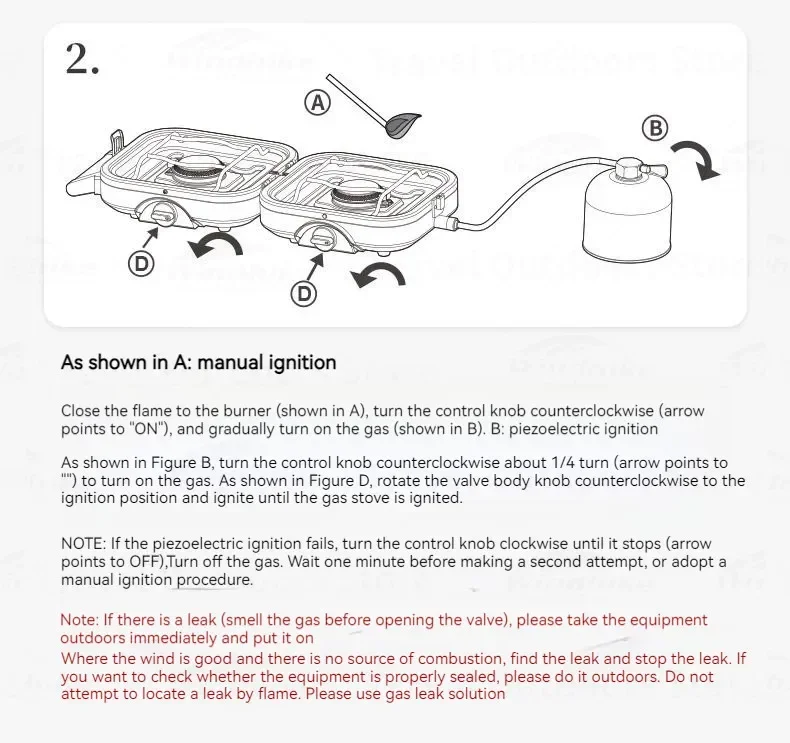 2.

A

B

D

D

As shown in A: manual ignition

Close the flame to the burner (shown in A), turn the control knob counterclockwise (arrow points to "ON"), and gradually turn on the gas (shown in B). B: piezoelectric ignition

As shown in Figure B, turn the control knob counterclockwise about 1/4 turn (arrow points to "") to turn on the gas. As shown in Figure D, rotate the valve body knob counterclockwise to the ignition position and ignite until the gas stove is ignited.

NOTE: If the piezoelectric ignition fails, turn the control knob clockwise until it stops (arrow points to OFF),Turn off the gas. Wait one minute before making a second attempt, or adopt a manual ignition procedure.

Note: If there is a leak (smell the gas before opening the valve), please take the equipment outdoors immediately and put it on
Where the wind is good and there is no source of combustion, find the leak and stop the leak. If you want to check whether the equipment is properly sealed, please do it outdoors. Do not attempt to locate a leak by flame. Please use gas leak solution