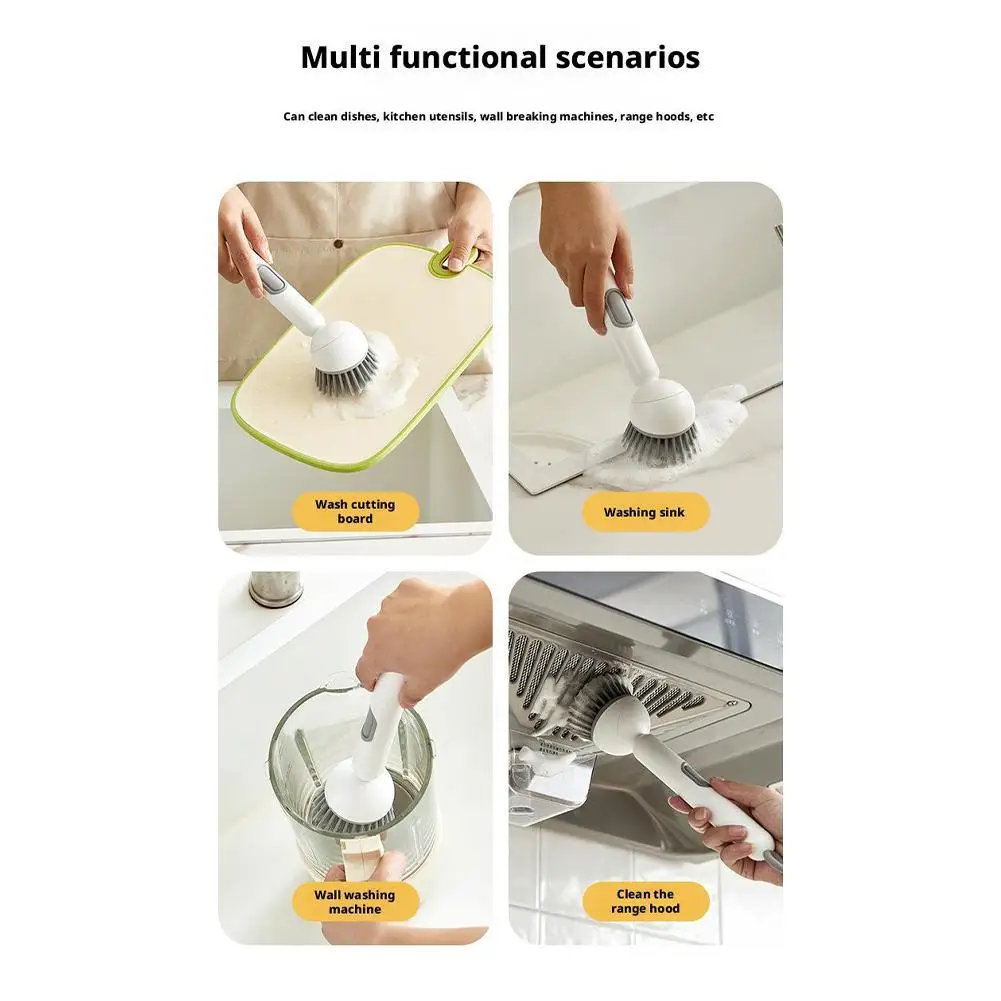 Multi functional scenarios

Can clean dishes, kitchen utensils, wall breaking machines, range hoods, etc

Wash cutting board

Washing sink

Wall washing machine

Clean the range hood