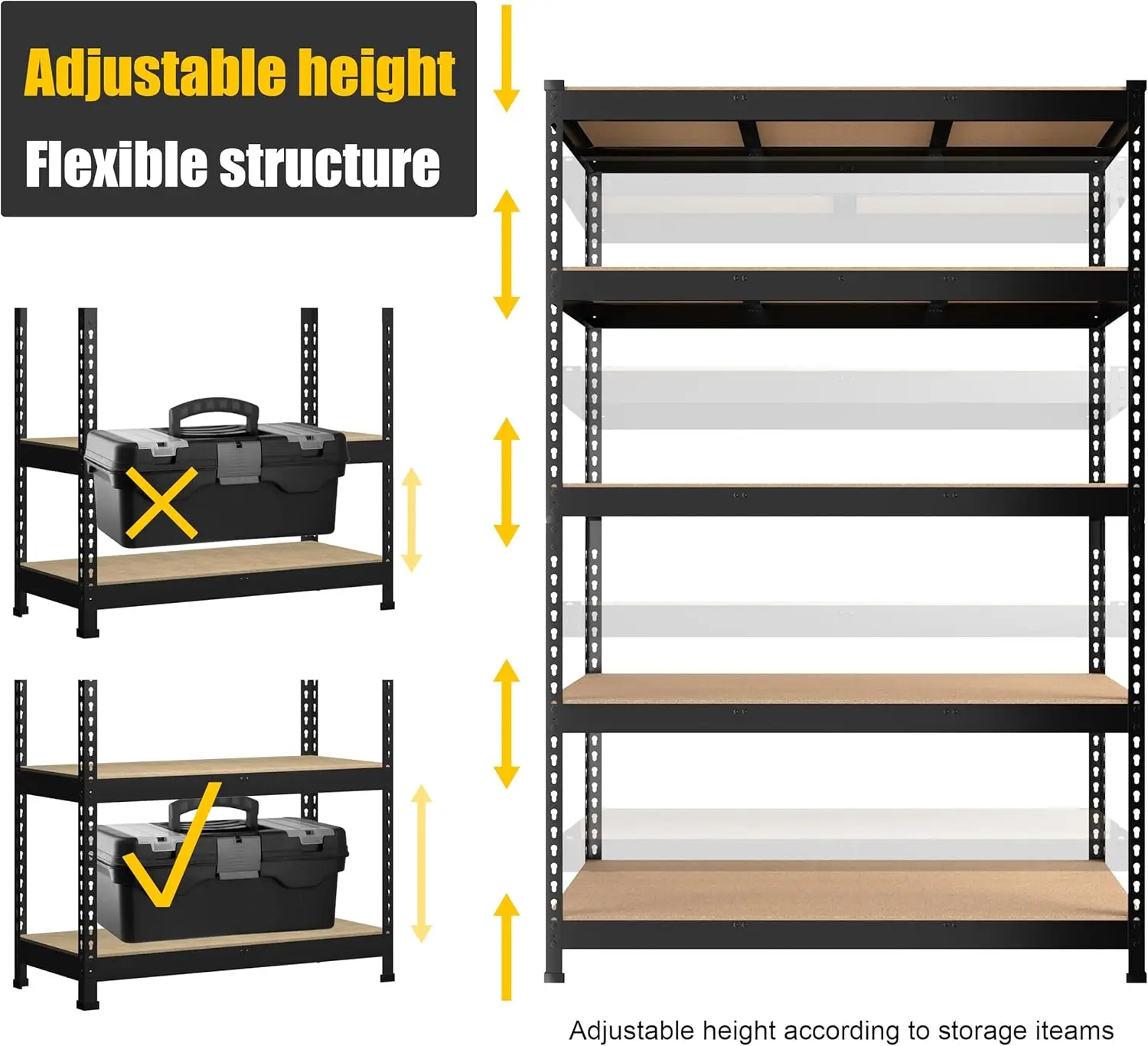 Adjustable height
Flexible structure

Adjustable height according to storage iteams