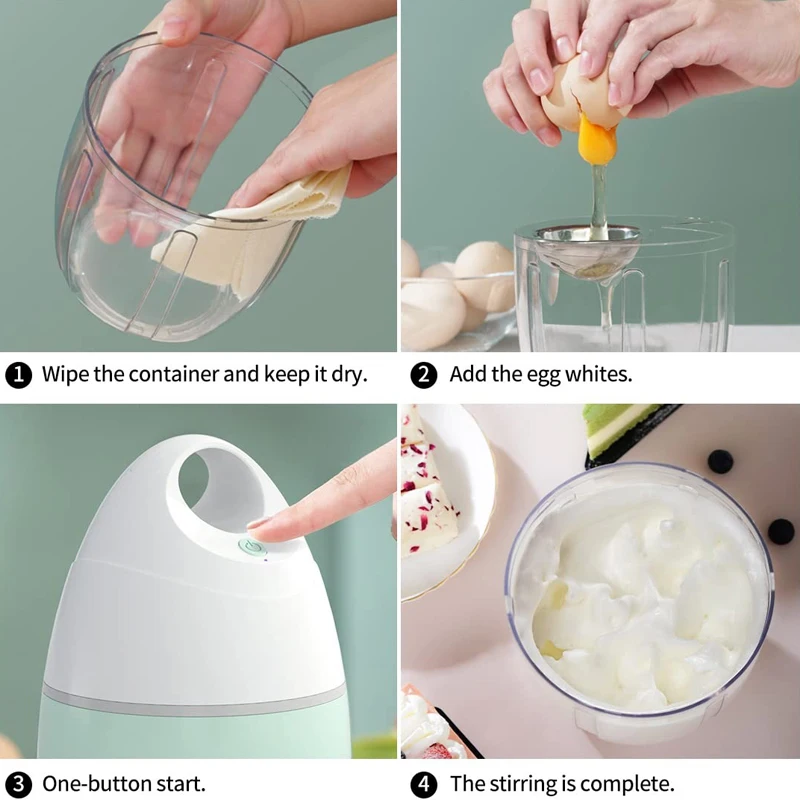 1 Wipe the container and keep it dry.

2 Add the egg whites.

3 One-button start.

4 The stirring is complete.