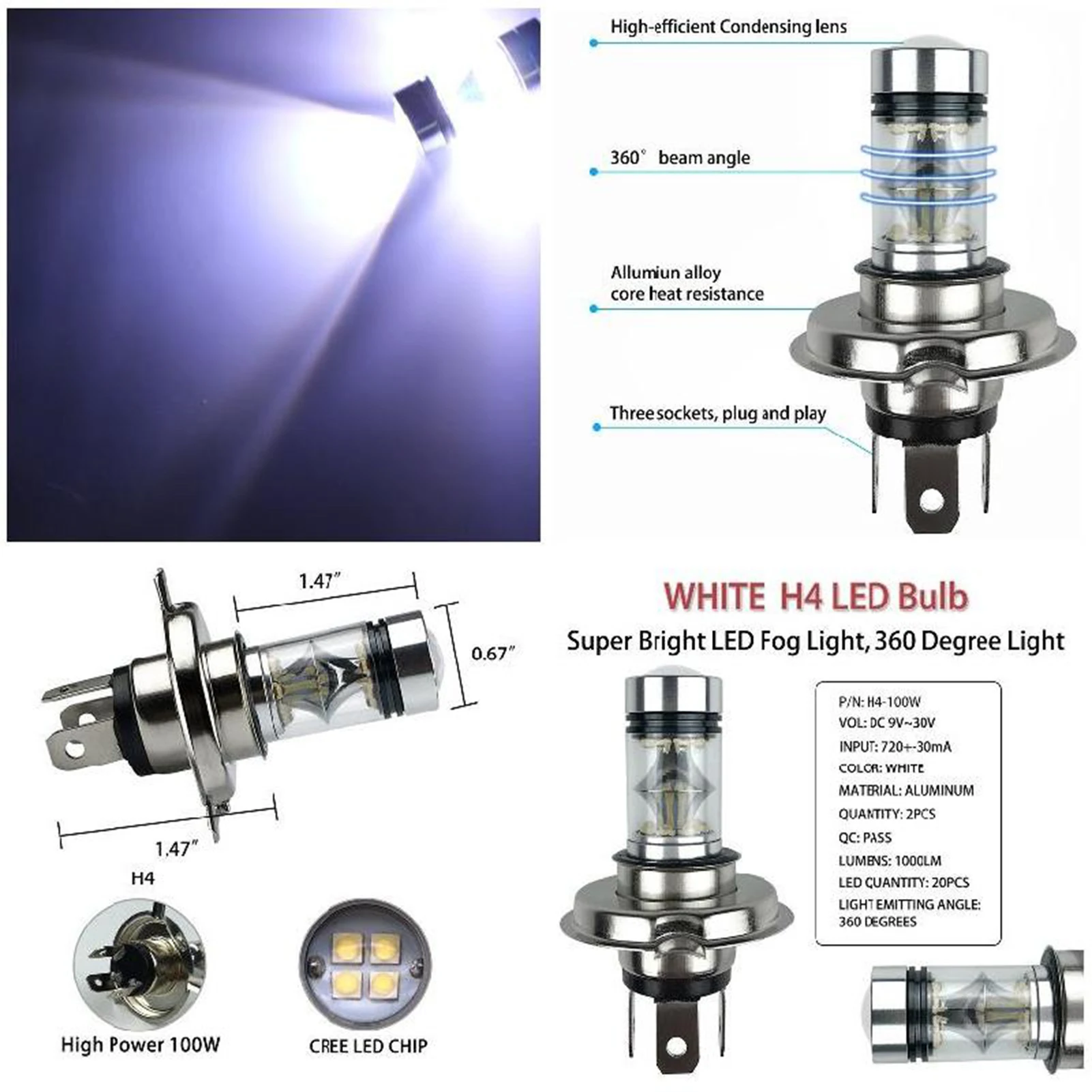 High-efficient Condensing lens

360° beam angle

Allumiun alloy
core heat resistance

Three sockets, plug and play

1.47"

0.67"

1.47"

H4

High Power 100W

CREE LED CHIP

WHITE H4 LED Bulb

Super Bright LED Fog Light, 360 Degree Light

P/N: H4-100W
VOL: DC 9V~30V
INPUT: 720+-30mA
COLOR: WHITE
MATERIAL: ALUMINUM
QUANTITY: 2PCS
QC: PASS
LUMENS: 1000LM
LED QUANTITY: 20PCS
LIGHT EMITTING ANGLE: 360 DEGREES