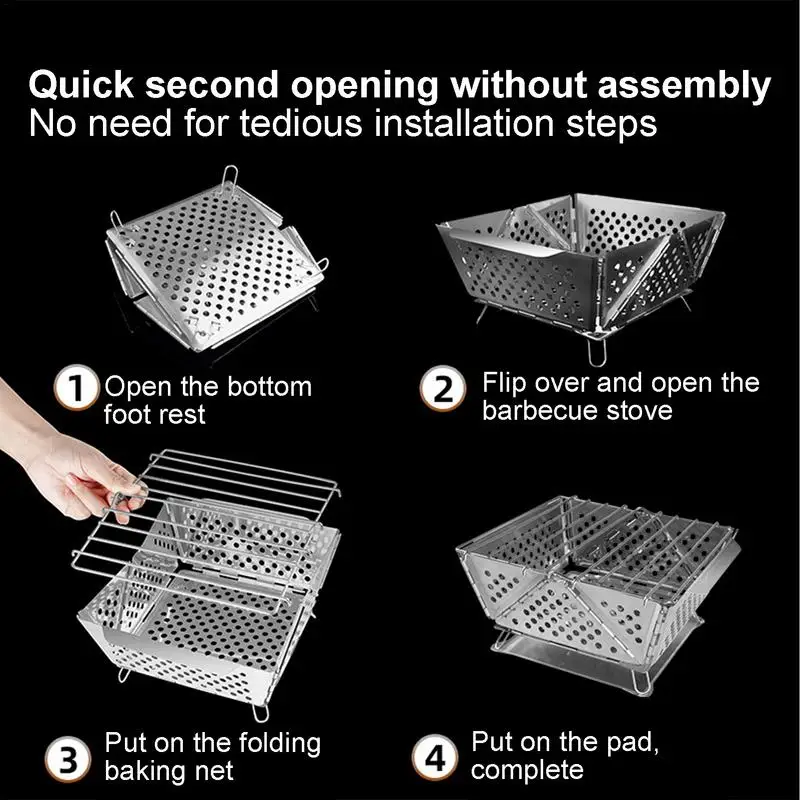 Quick second opening without assembly
No need for tedious installation steps

1 Open the bottom foot rest

2 Flip over and open the barbecue stove

3 Put on the folding baking net

4 Put on the pad, complete