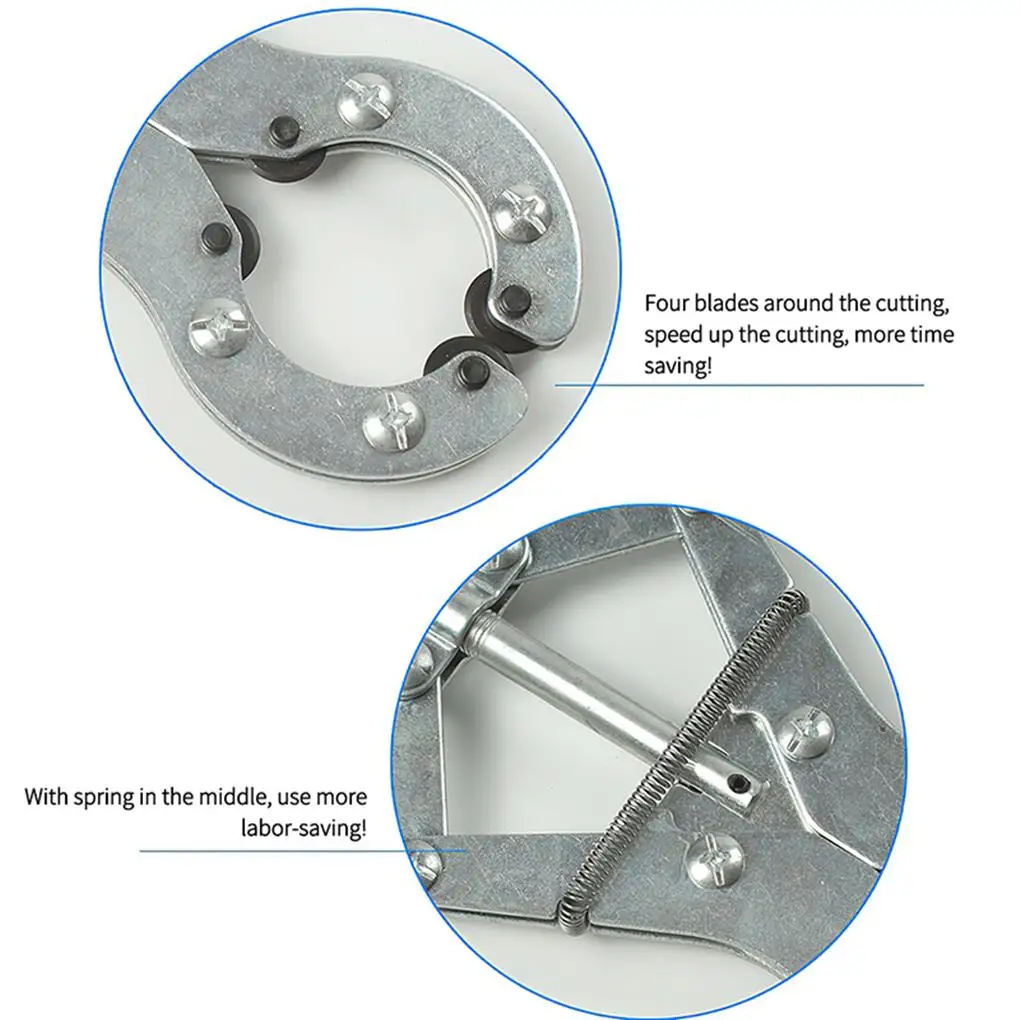 Four blades around the cutting, speed up the cutting, more time saving!

With spring in the middle, use more labor-saving!