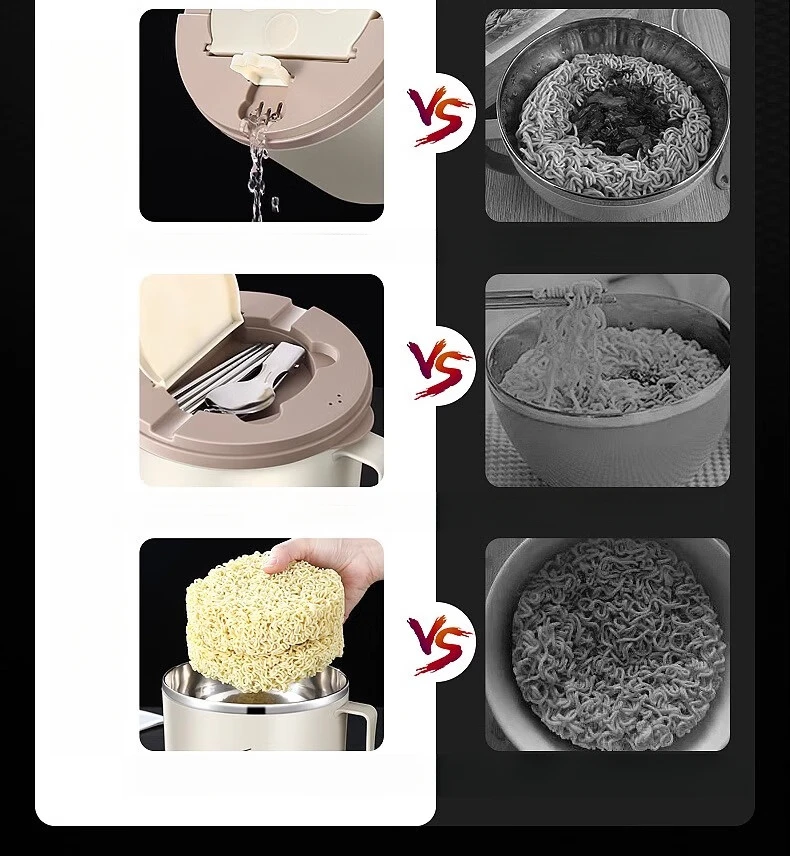 VS

VS

VS