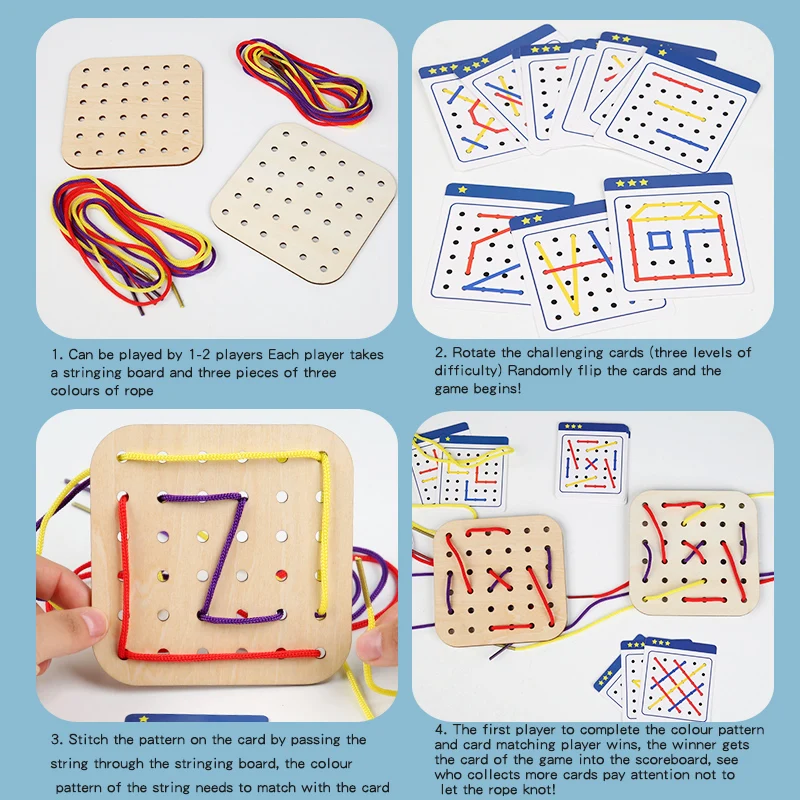 1. Can be played by 1-2 players Each player takes a stringing board and three pieces of three colours of rope

2. Rotate the challenging cards (three levels of difficulty) Randomly flip the cards and the game begins!

3. Stitch the pattern on the card by passing the string through the stringing board, the colour pattern of the string needs to match with the card

4. The first player to complete the colour pattern and card matching player wins, the winner gets the card of the game into the scoreboard, see who collects more cards pay attention not to let the rope knot!