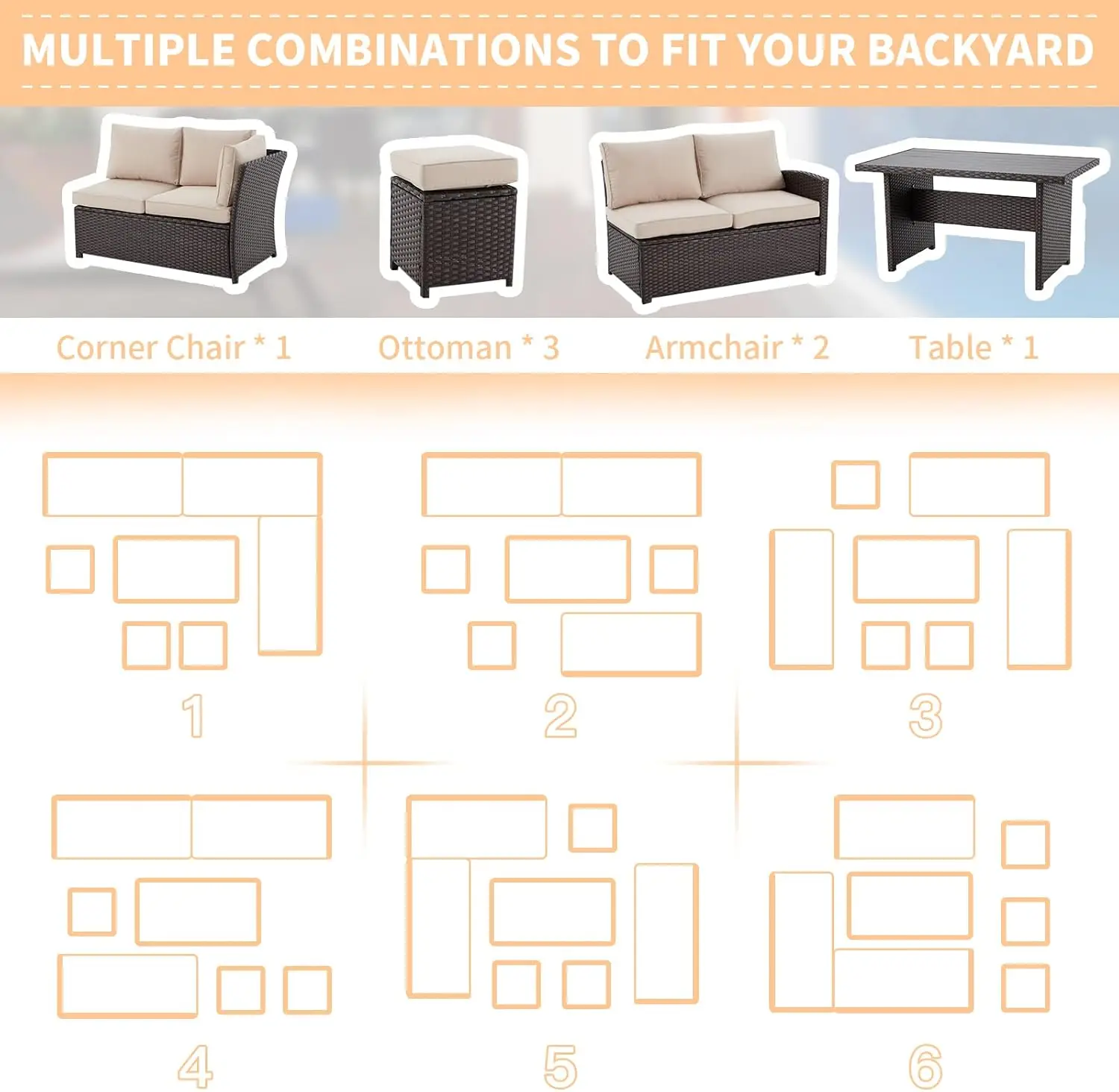 MULTIPLE COMBINATIONS TO FIT YOUR BACKYARD

Corner Chair * 1

Ottoman * 3

Armchair * 2

Table * 1

1

2

3

4

5

6