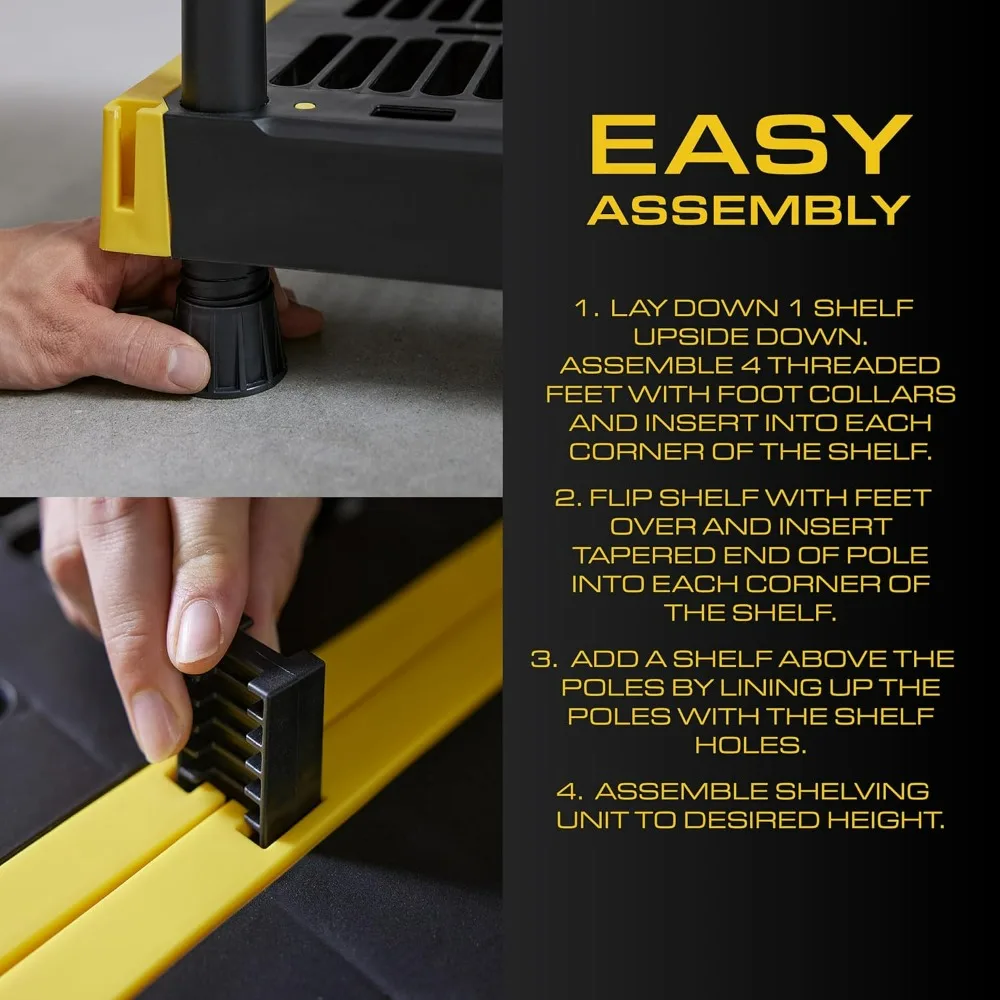 EASY
ASSEMBLY

1. LAY DOWN 1 SHELF UPSIDE DOWN. ASSEMBLE 4 THREADED FEET WITH FOOT COLLARS AND INSERT INTO EACH CORNER OF THE SHELF.

2. FLIP SHELF WITH FEET OVER AND INSERT TAPERED END OF POLE INTO EACH CORNER OF THE SHELF.

3. ADD A SHELF ABOVE THE POLES BY LINING UP THE POLES WITH THE SHELF HOLES.

4. ASSEMBLE SHELVING UNIT TO DESIRED HEIGHT.