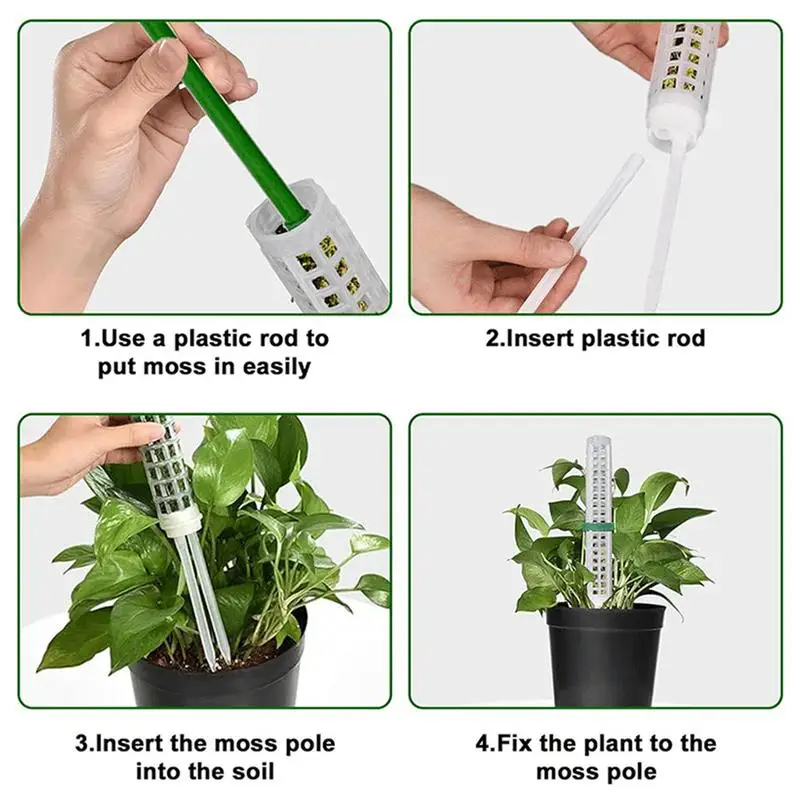 1.Use a plastic rod to put moss in easily

2.Insert plastic rod

3.Insert the moss pole into the soil

4.Fix the plant to the moss pole