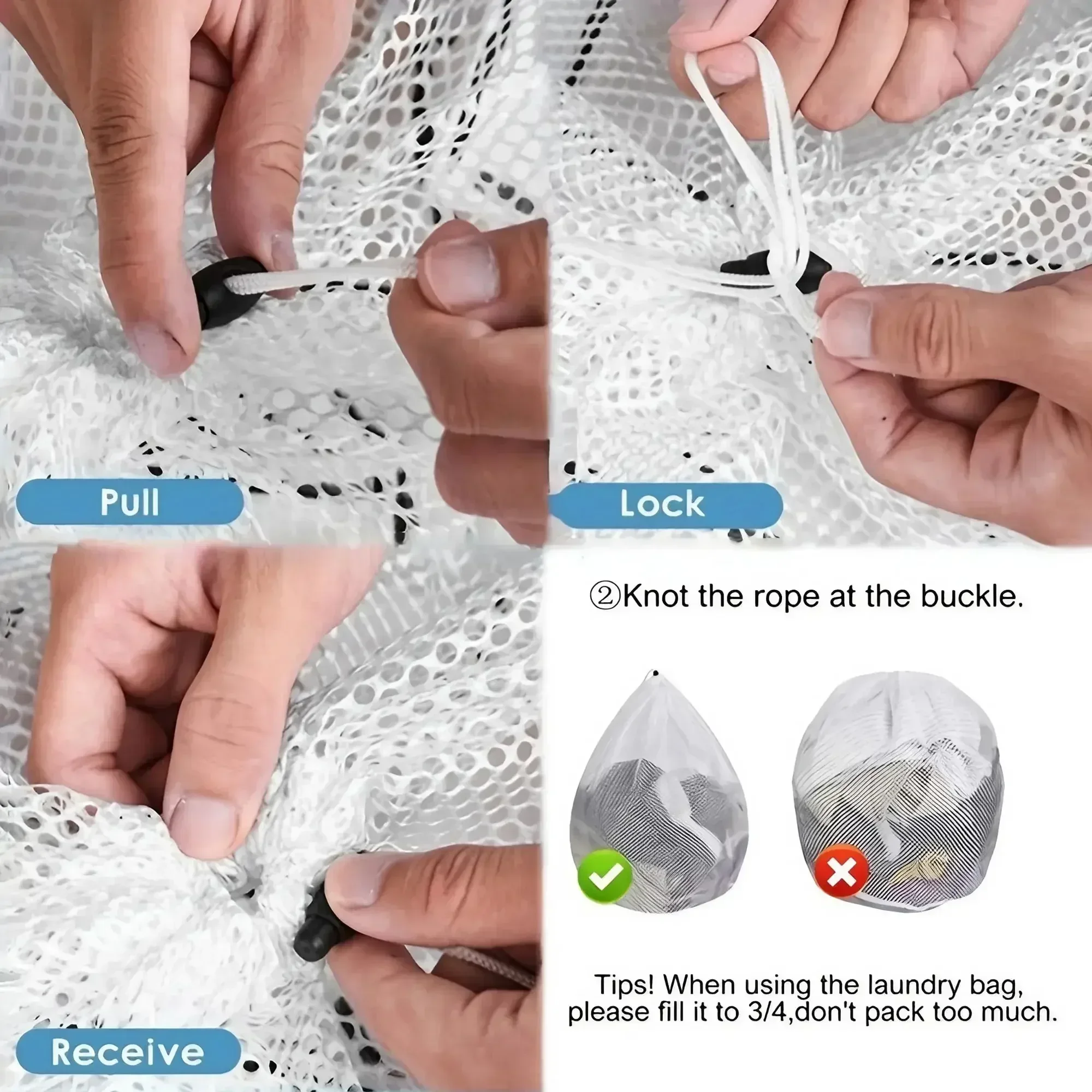 Pull

Lock

Receive

②Knot the rope at the buckle.

Tips! When using the laundry bag, please fill it to 3/4,don't pack too much.