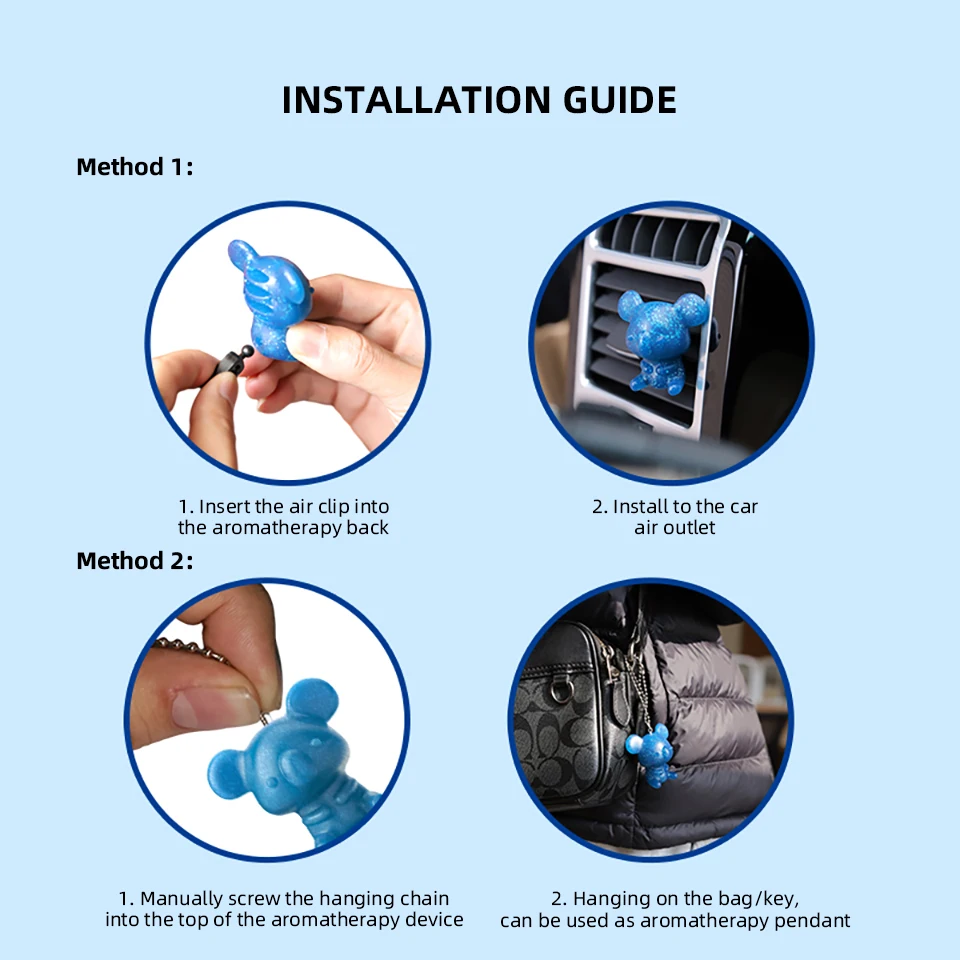 INSTALLATION GUIDE

Method 1:

1. Insert the air clip into the aromatherapy back

2. Install to the car air outlet

Method 2:

1. Manually screw the hanging chain into the top of the aromatherapy device

2. Hanging on the bag/key, can be used as aromatherapy pendant