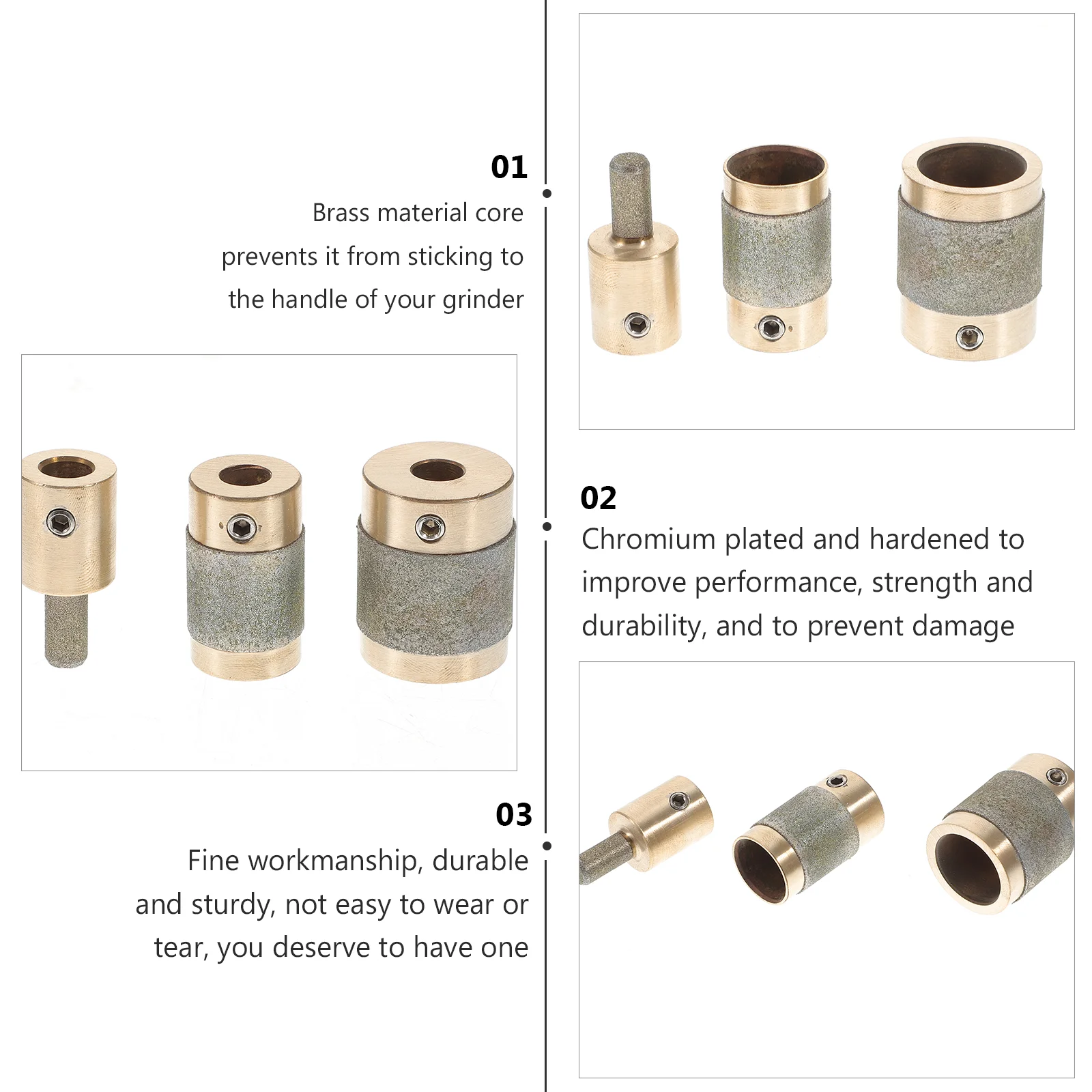 01
Brass material core prevents it from sticking to the handle of your grinder

02
Chromium plated and hardened to improve performance, strength and durability, and to prevent damage

03
Fine workmanship, durable and sturdy, not easy to wear or tear, you deserve to have one