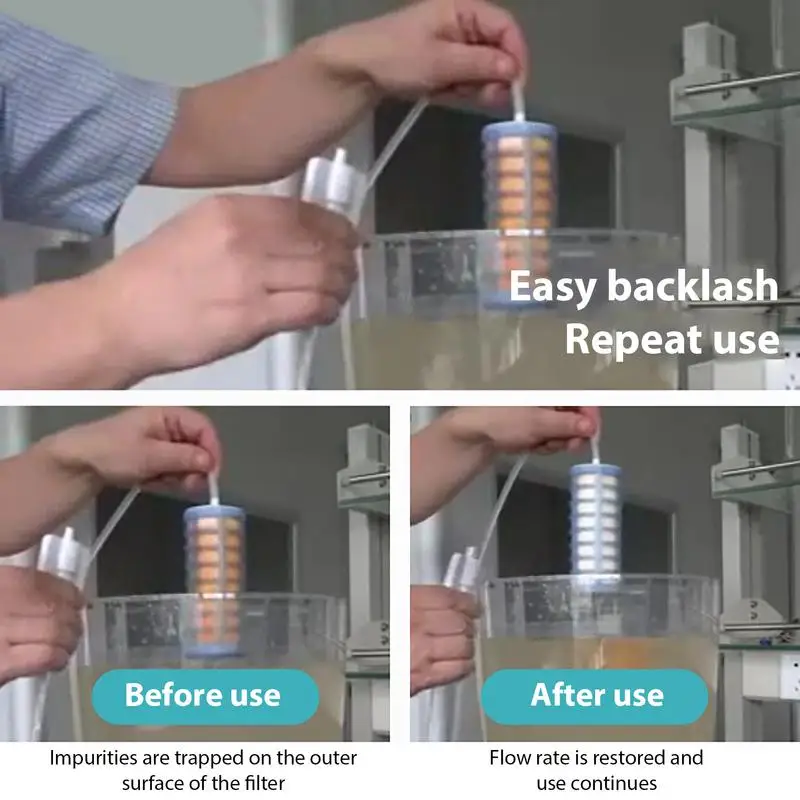 Easy backlash
Repeat use

Before use

Impurities are trapped on the outer surface of the filter

After use

Flow rate is restored and use continues