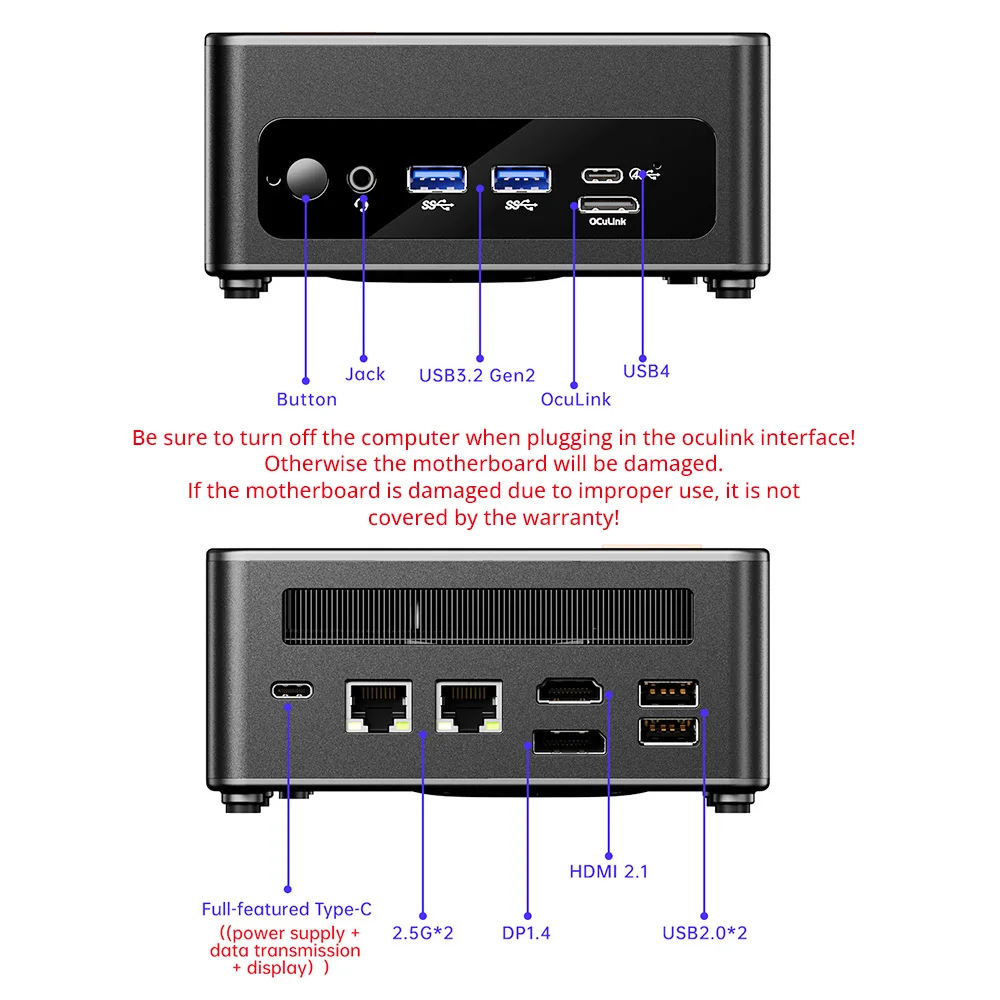 OCuLink

Button

Jack

USB3.2 Gen2

OcuLink

USB4

Be sure to turn off the computer when plugging in the oculink interface! Otherwise the motherboard will be damaged. If the motherboard is damaged due to improper use, it is not covered by the warranty!

Full-featured Type-C
((power supply + data transmission + display) )

2.5G*2

DP1.4

HDMI 2.1

USB2.0*2