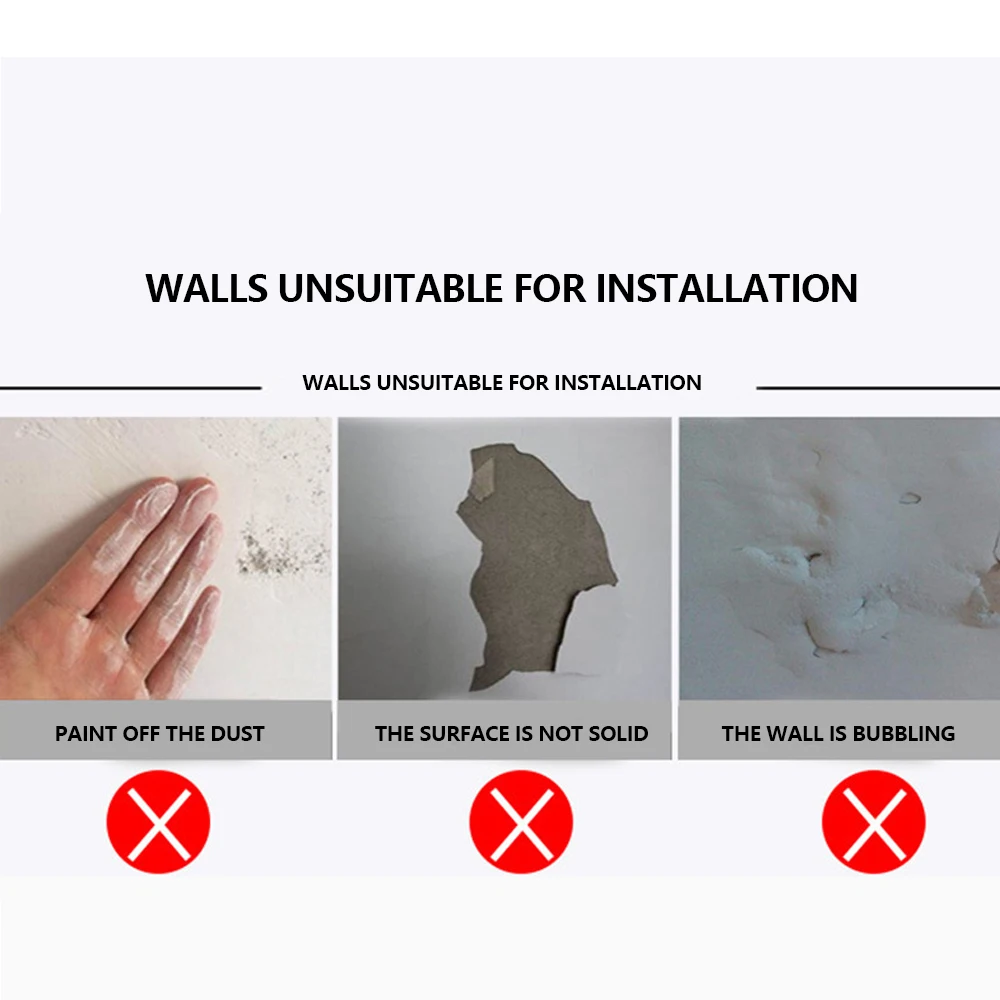 WALLS UNSUITABLE FOR INSTALLATION

WALLS UNSUITABLE FOR INSTALLATION

PAINT OFF THE DUST

THE SURFACE IS NOT SOLID

THE WALL IS BUBBLING