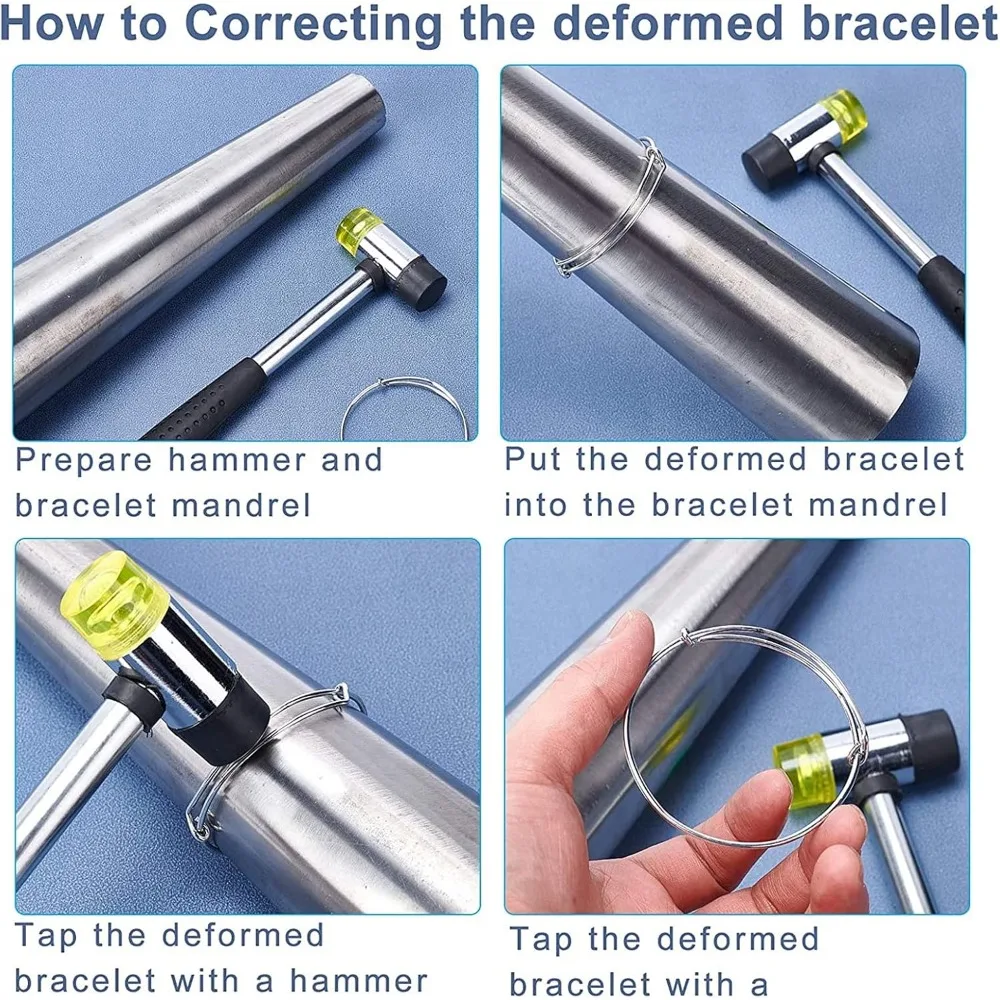 How to Correcting the deformed bracelet

Prepare hammer and bracelet mandrel

Put the deformed bracelet into the bracelet mandrel

Tap the deformed bracelet with a hammer

Tap the deformed bracelet with a