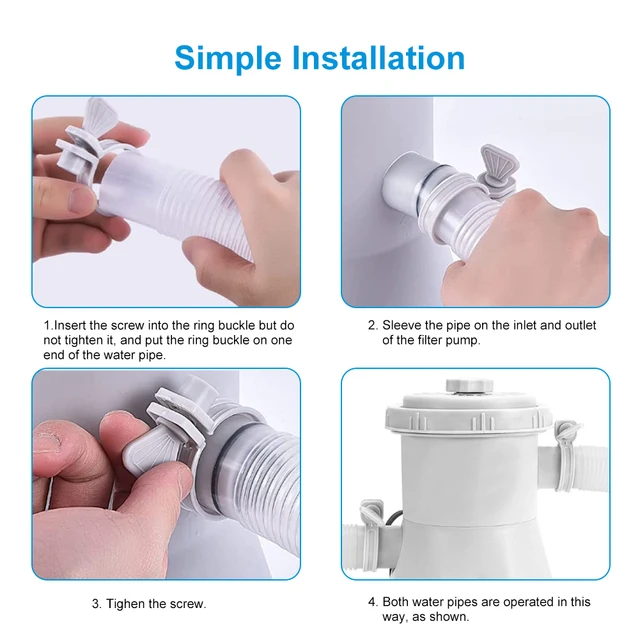 Simple Installation

1.Insert the screw into the ring buckle but do not tighten it, and put the ring buckle on one end of the water pipe.

2. Sleeve the pipe on the inlet and outlet of the filter pump.

3. Tighen the screw.

4. Both water pipes are operated in this way, as shown.