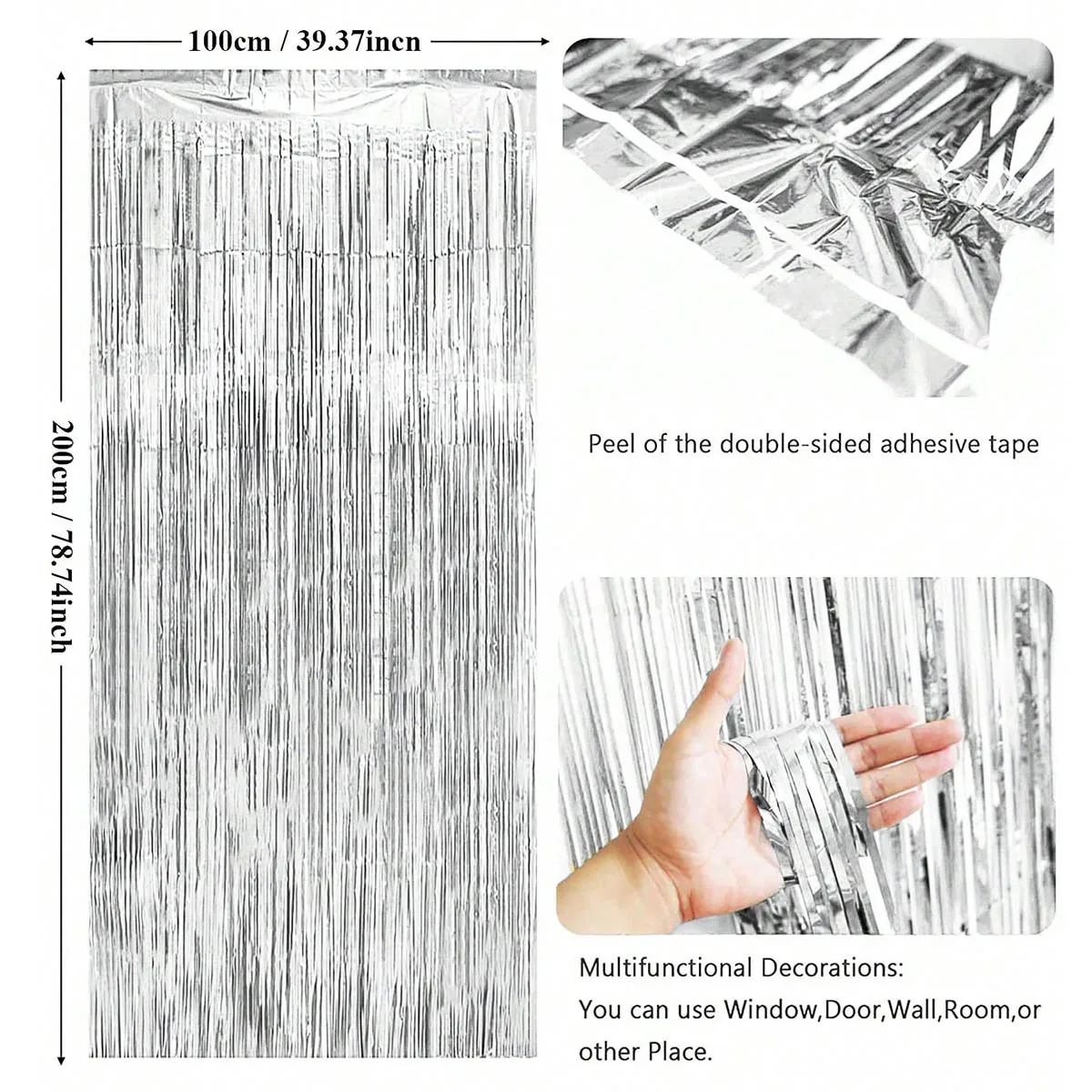 100cm / 39.37incn

200cm / 78.74inch

Peel of the double-sided adhesive tape

Multifunctional Decorations:
You can use Window,Door,Wall,Room,or other Place.