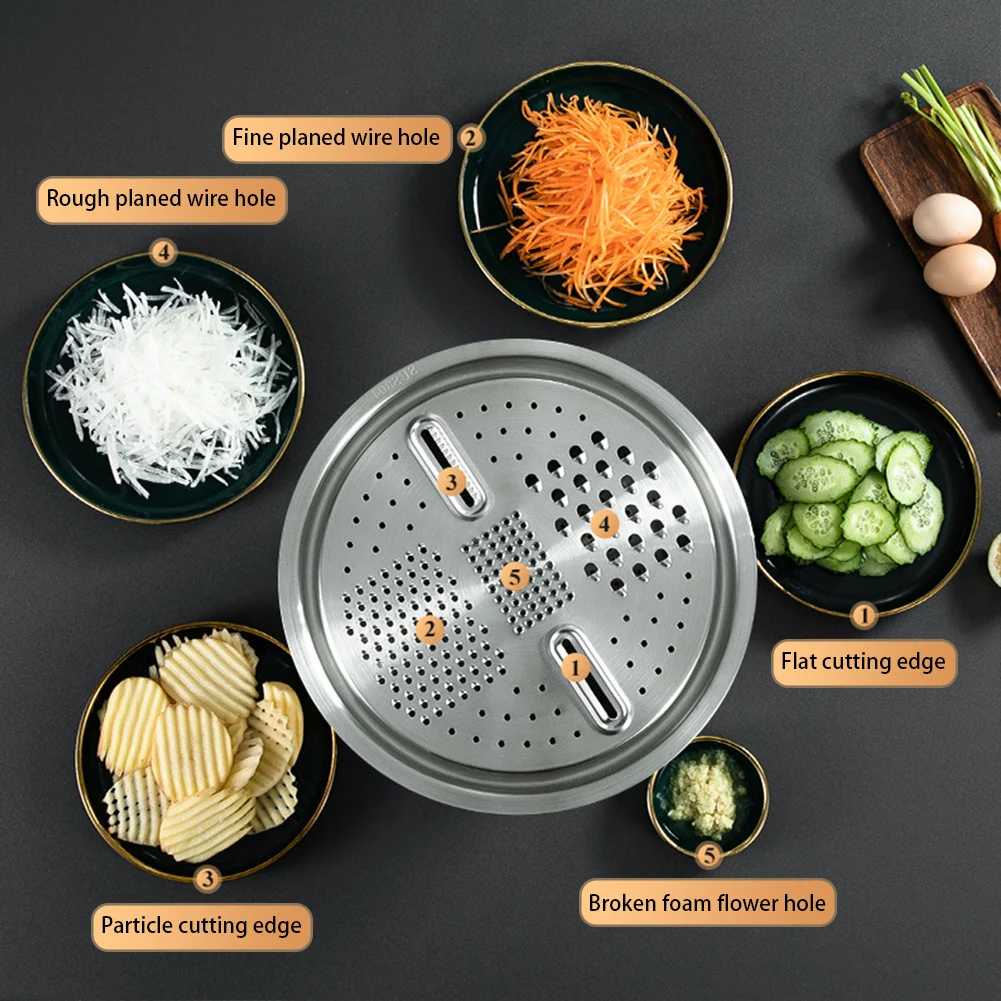 Fine planed wire hole 2

Rough planed wire hole

4

3

4

5

2

1

1

Flat cutting edge

3

Particle cutting edge

5

Broken foam flower hole