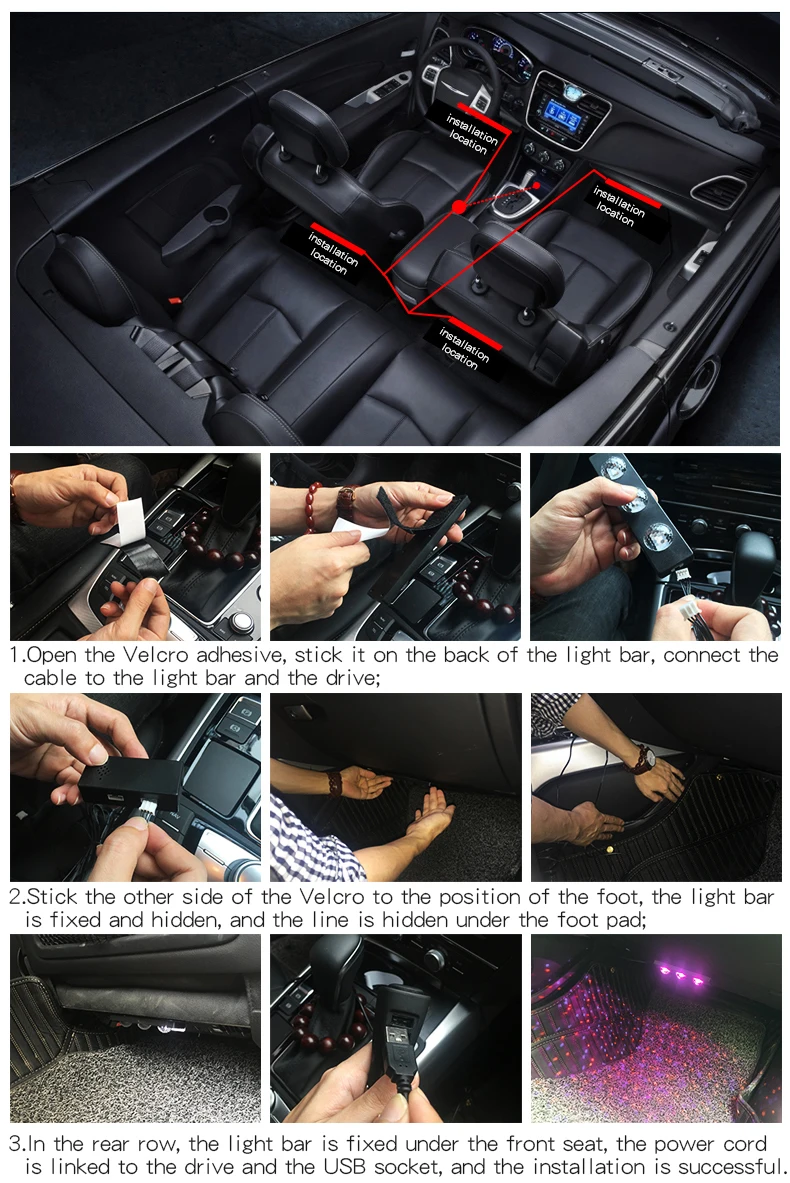 installation location

installation location

installation location

installation location

1.Open the Velcro adhesive, stick it on the back of the light bar, connect the cable to the light bar and the drive;

2.Stick the other side of the Velcro to the position of the foot, the light bar is fixed and hidden, and the line is hidden under the foot pad;

3.In the rear row, the light bar is fixed under the front seat, the power cord is linked to the drive and the USB socket, and the installation is successful.