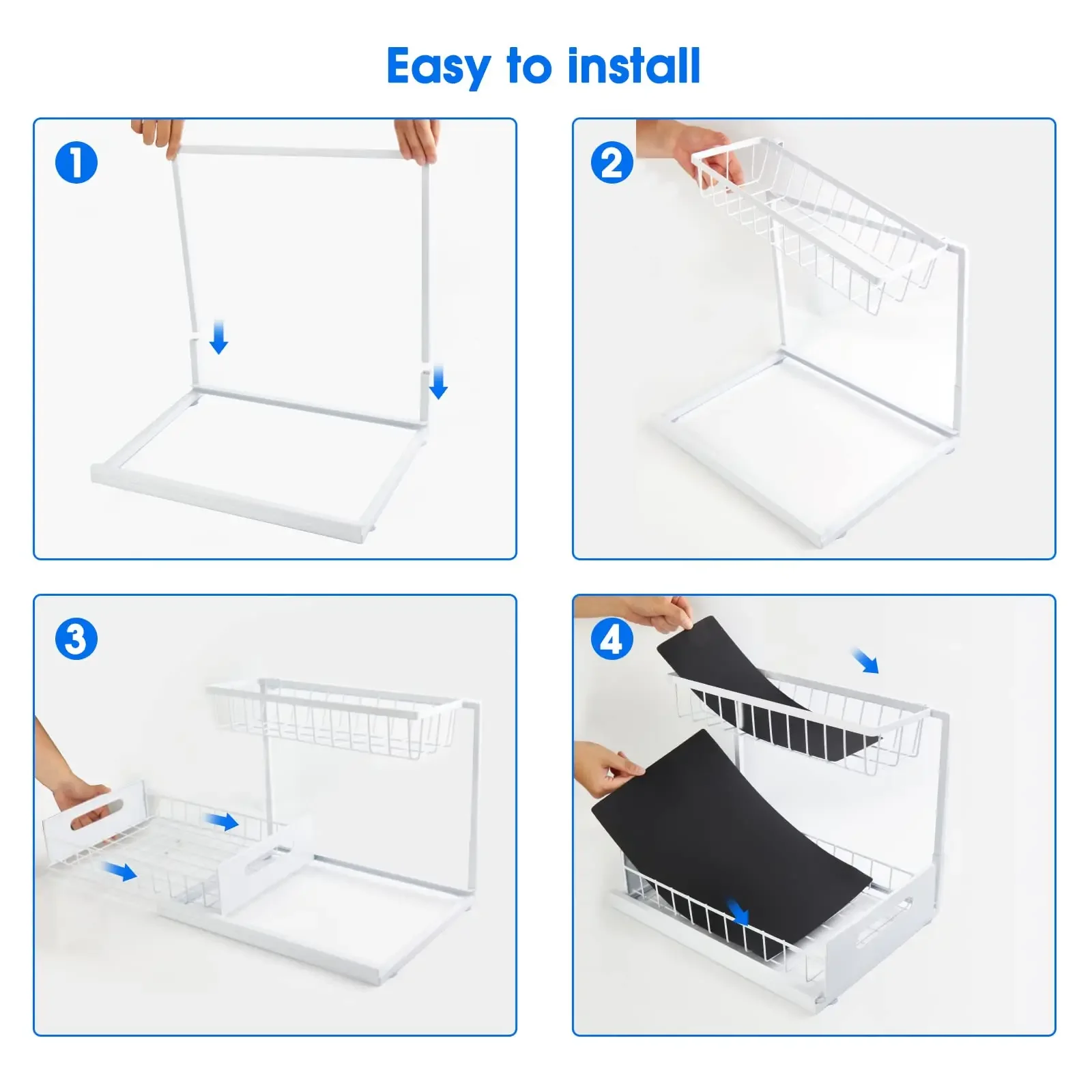 Easy to install

1

2

3

4