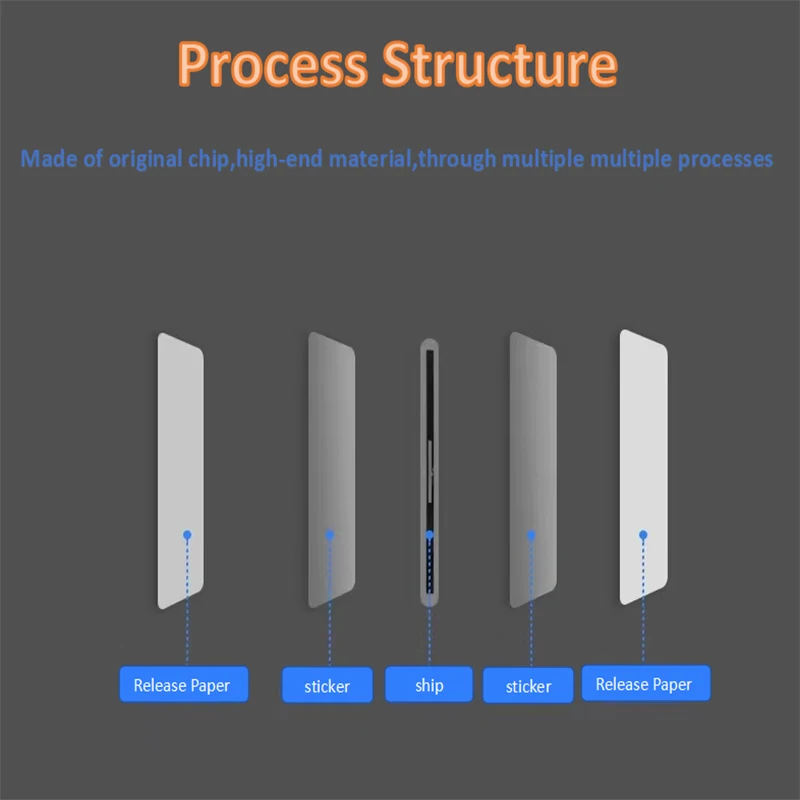 Process Structure

Made of original chip,high-end material,through multiple multiple processes

Release Paper

sticker

ship

sticker

Release Paper