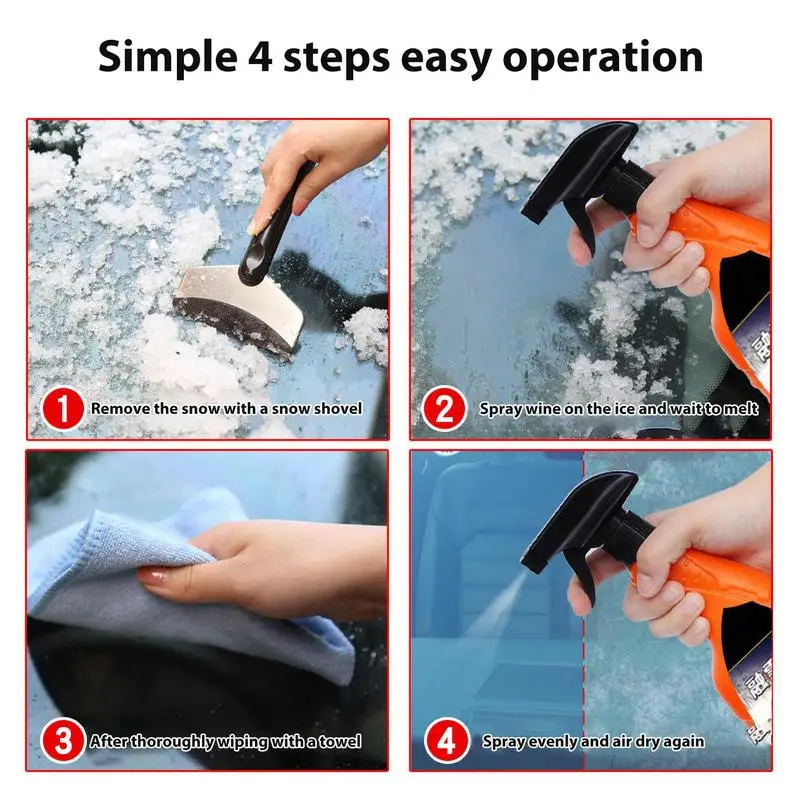 Simple 4 steps easy operation

1 Remove the snow with a snow shovel

2 Spray wine on the ice and wait to melt

3 After thoroughly wiping with a towel

4 Spray evenly and air dry again