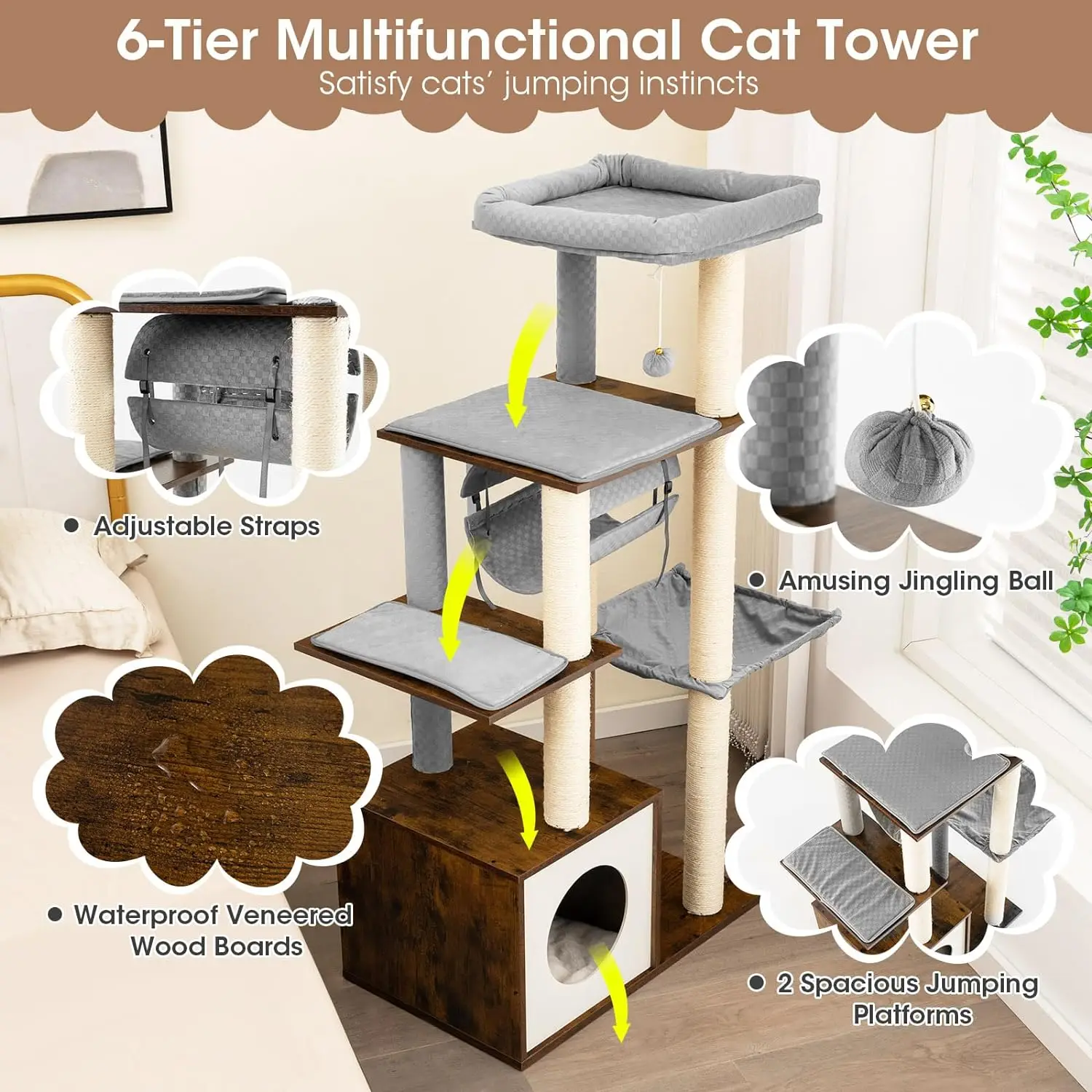 6-Tier Multifunctional Cat Tower
Satisfy cats' jumping instincts

● Adjustable Straps

● Amusing Jingling Ball

● Waterproof Veneered Wood Boards

● 2 Spacious Jumping Platforms