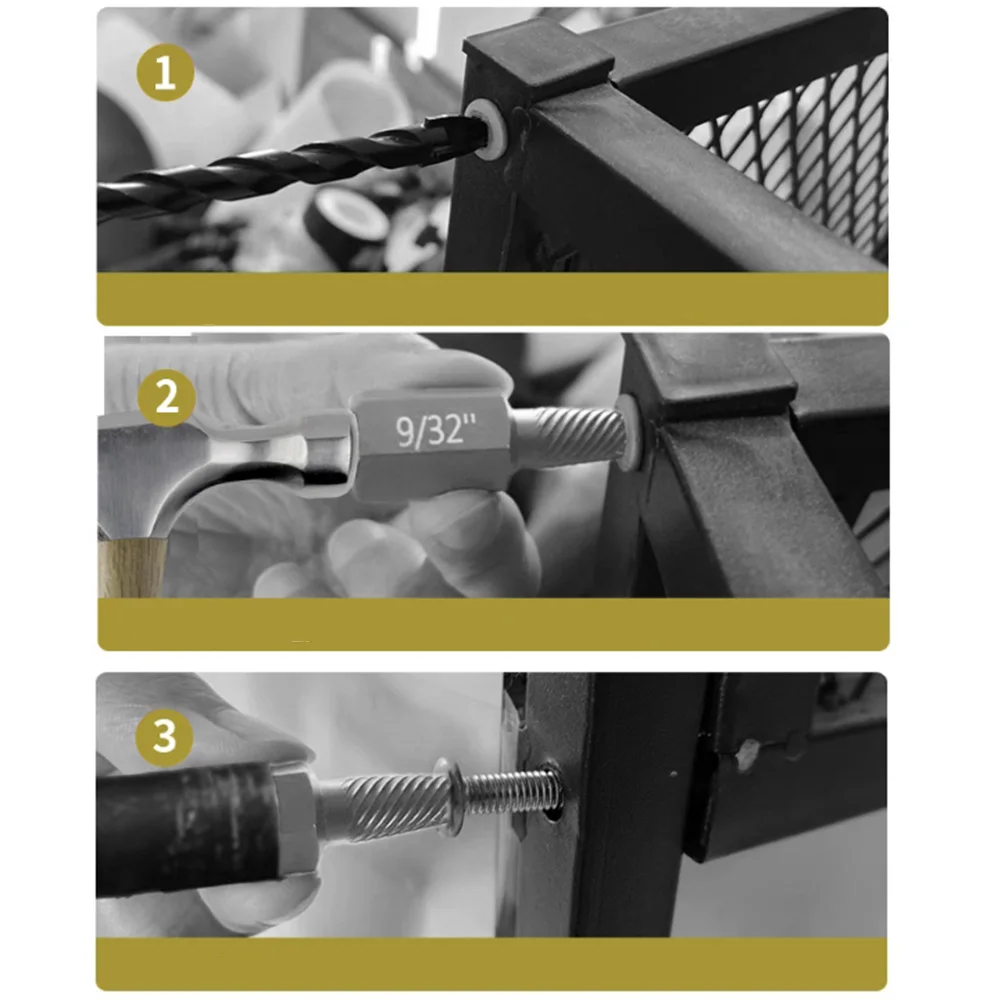 1

2

9/32"

3