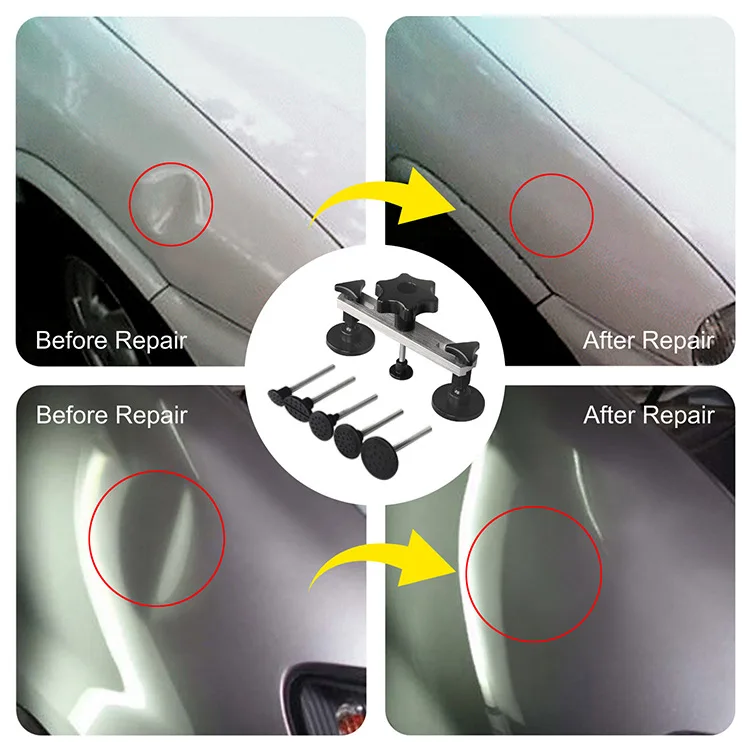 Before Repair

After Repair

Before Repair

After Repair