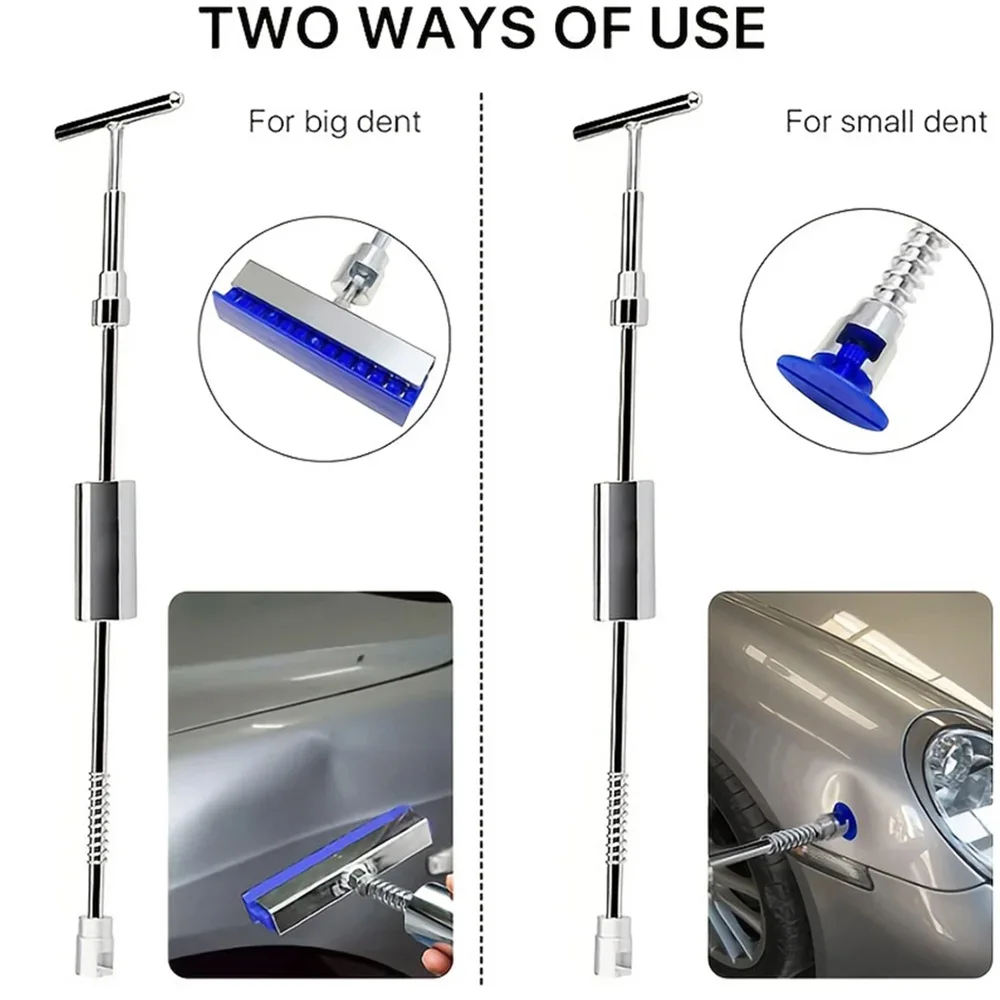 TWO WAYS OF USE

For big dent

For small dent