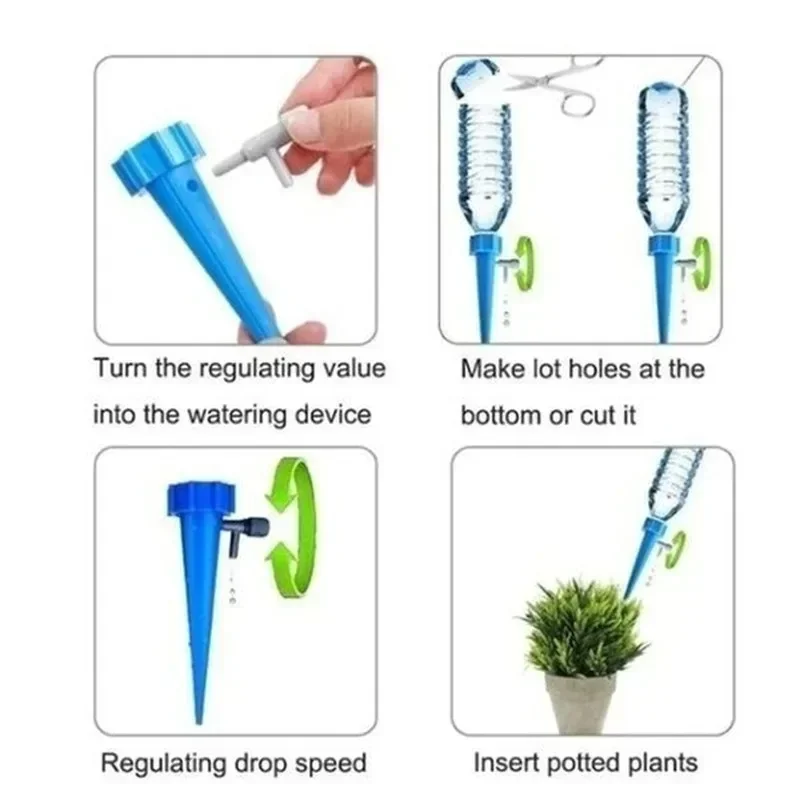 Turn the regulating value into the watering device

Make lot holes at the bottom or cut it

Regulating drop speed

Insert potted plants