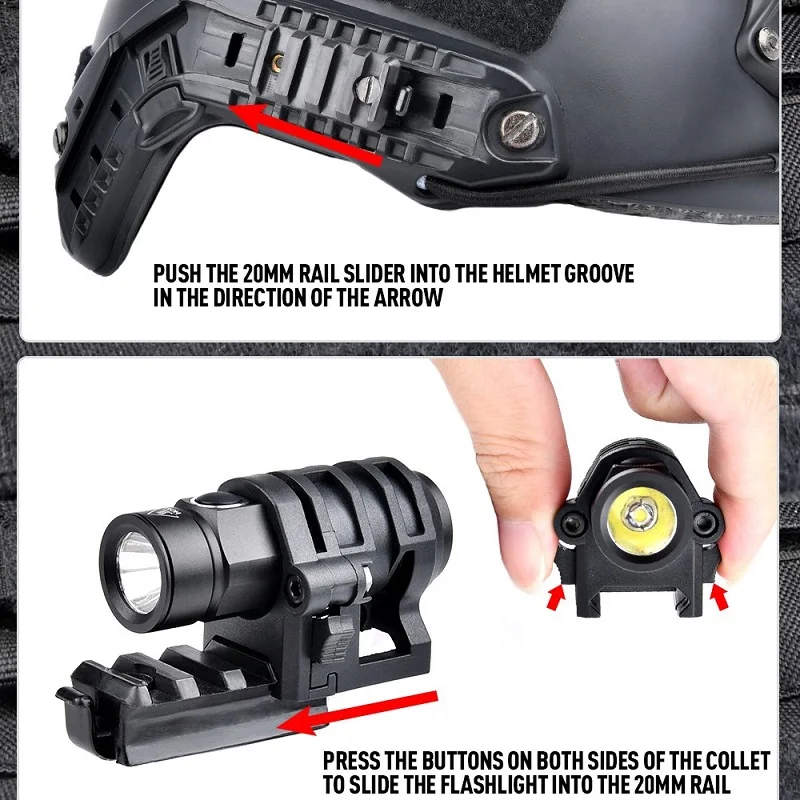 PUSH THE 20MM RAIL SLIDER INTO THE HELMET GROOVE IN THE DIRECTION OF THE ARROW

PRESS THE BUTTONS ON BOTH SIDES OF THE COLLET TO SLIDE THE FLASHLIGHT INTO THE 20MM RAIL