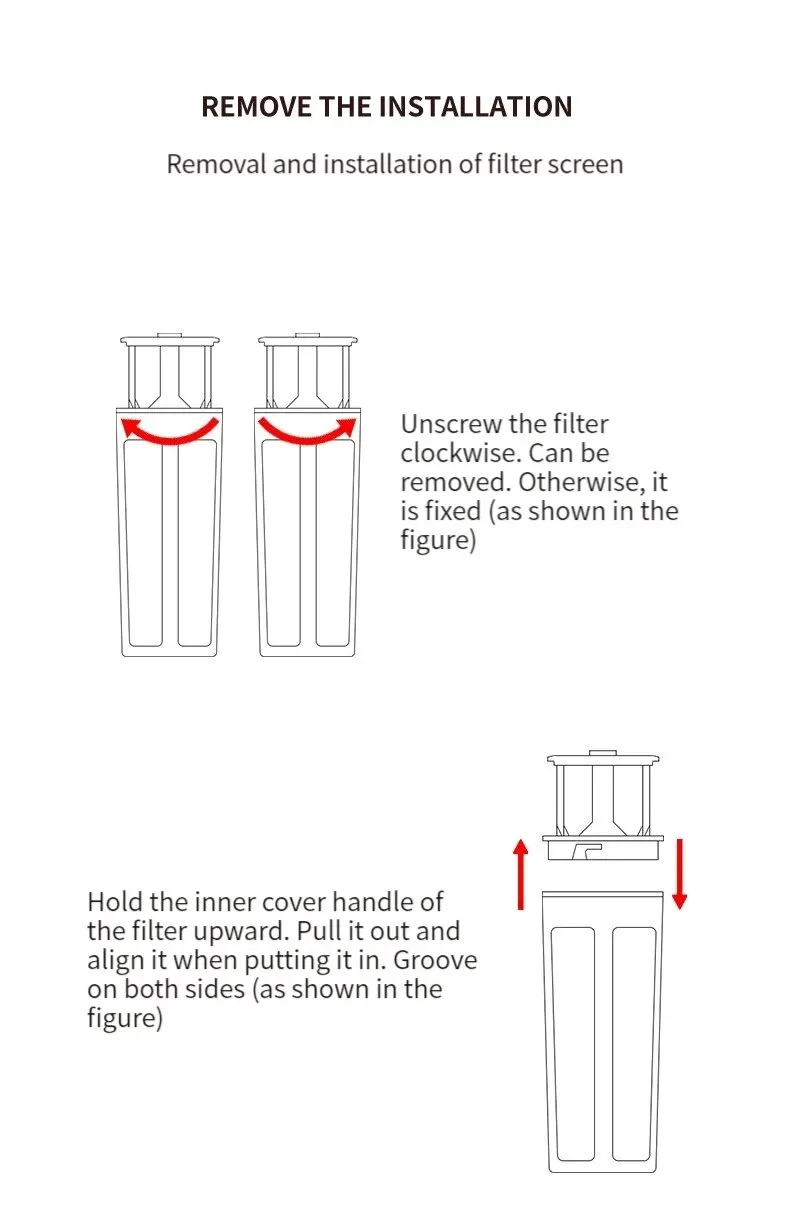 REMOVE THE INSTALLATION

Removal and installation of filter screen

Unscrew the filter clockwise. Can be removed. Otherwise, it is fixed (as shown in the figure)

Hold the inner cover handle of the filter upward. Pull it out and align it when putting it in. Groove on both sides (as shown in the figure)