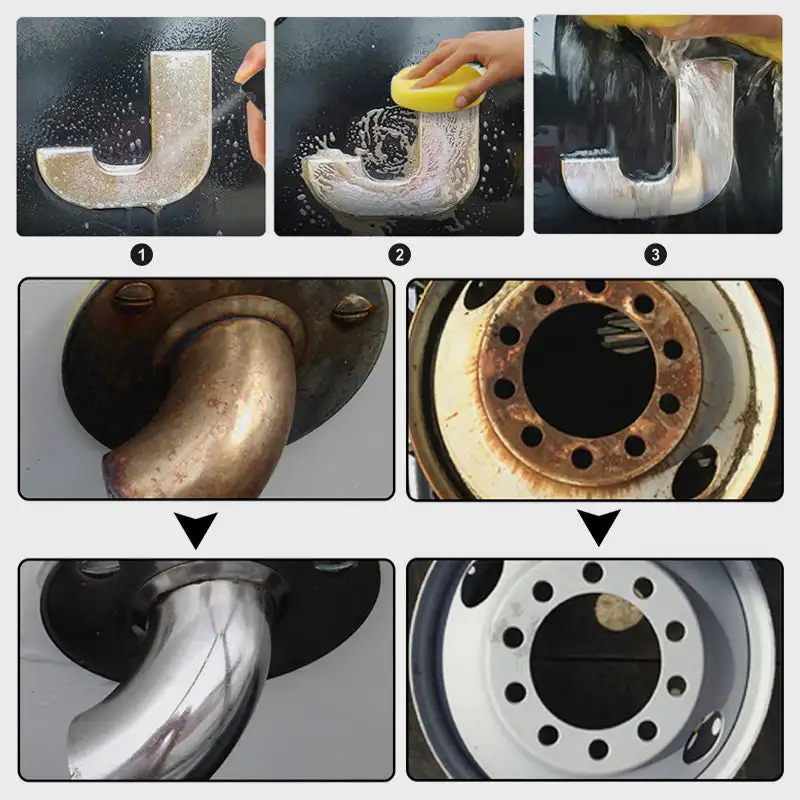 1

2

3